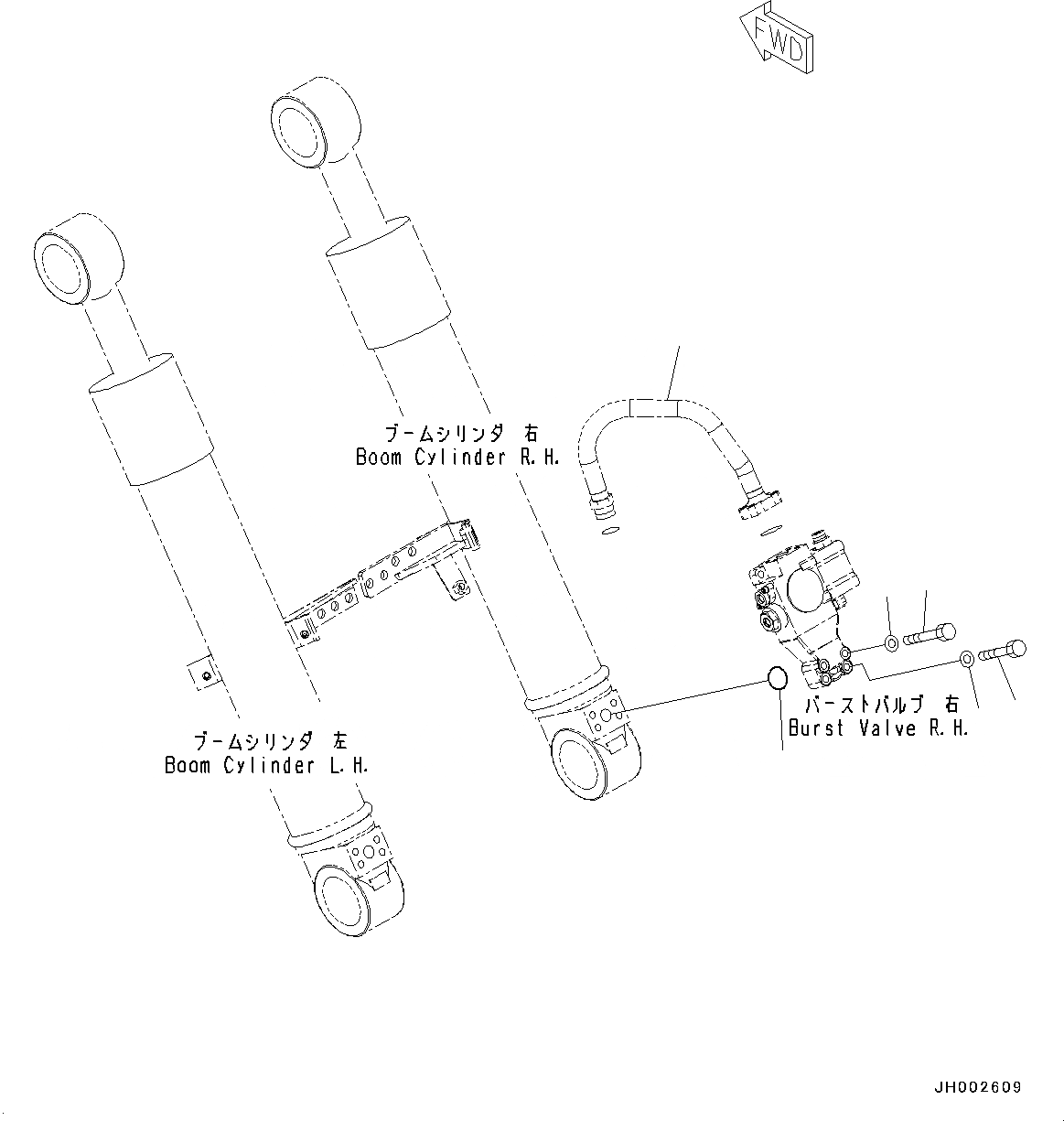 FWD

ブームシリンダ 右
Boom Cylinder R.H.

バーストバルブ 右
Burst Valve R.H.

ブームシリンダ 左
Boom Cylinder L.H.

JH002609