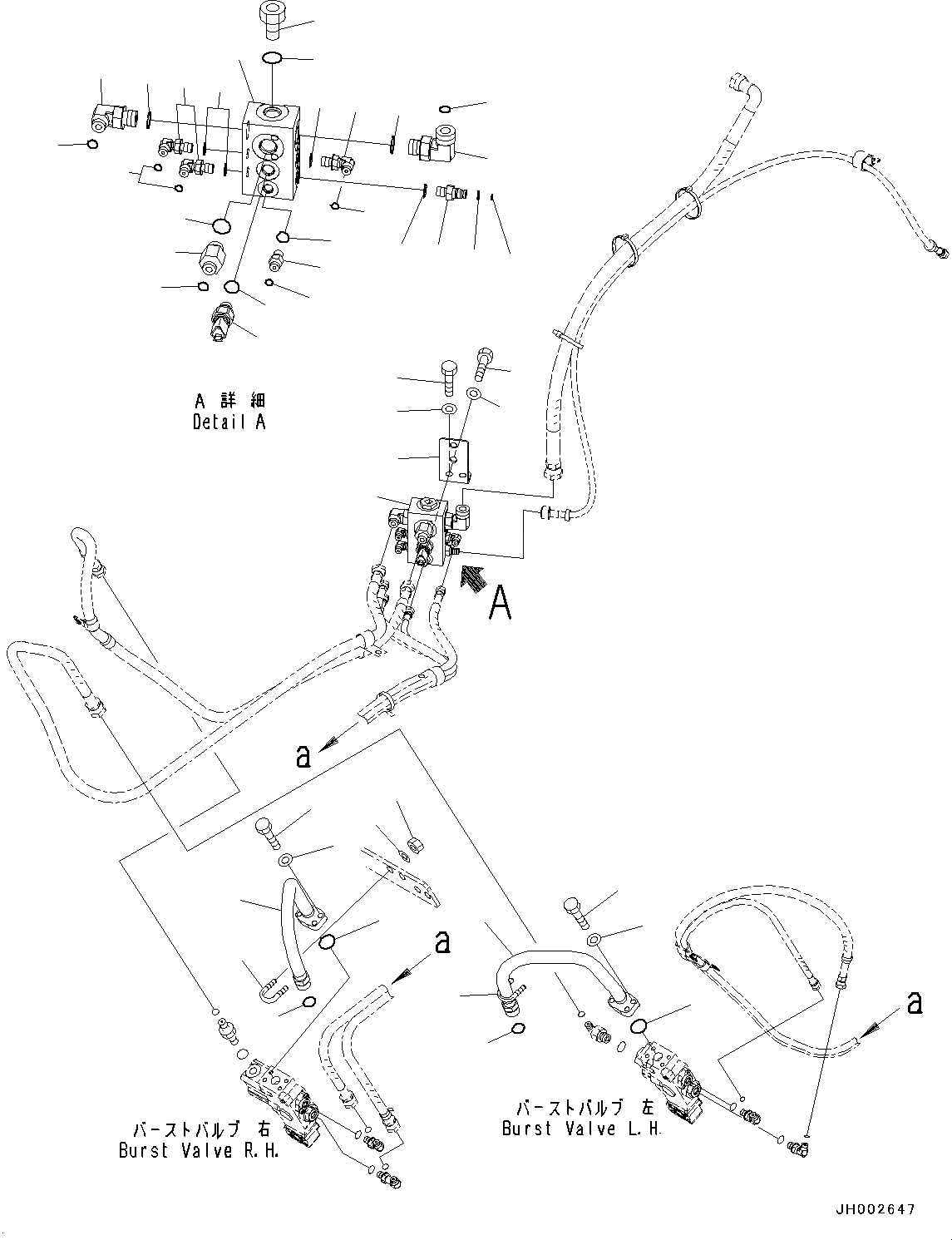 A 詳 細
Detail A

A

a

a

a

バーストバルブ 右
Burst Valve R.H.

バーストバルブ 左
Burst Valve L.H.

JH002647