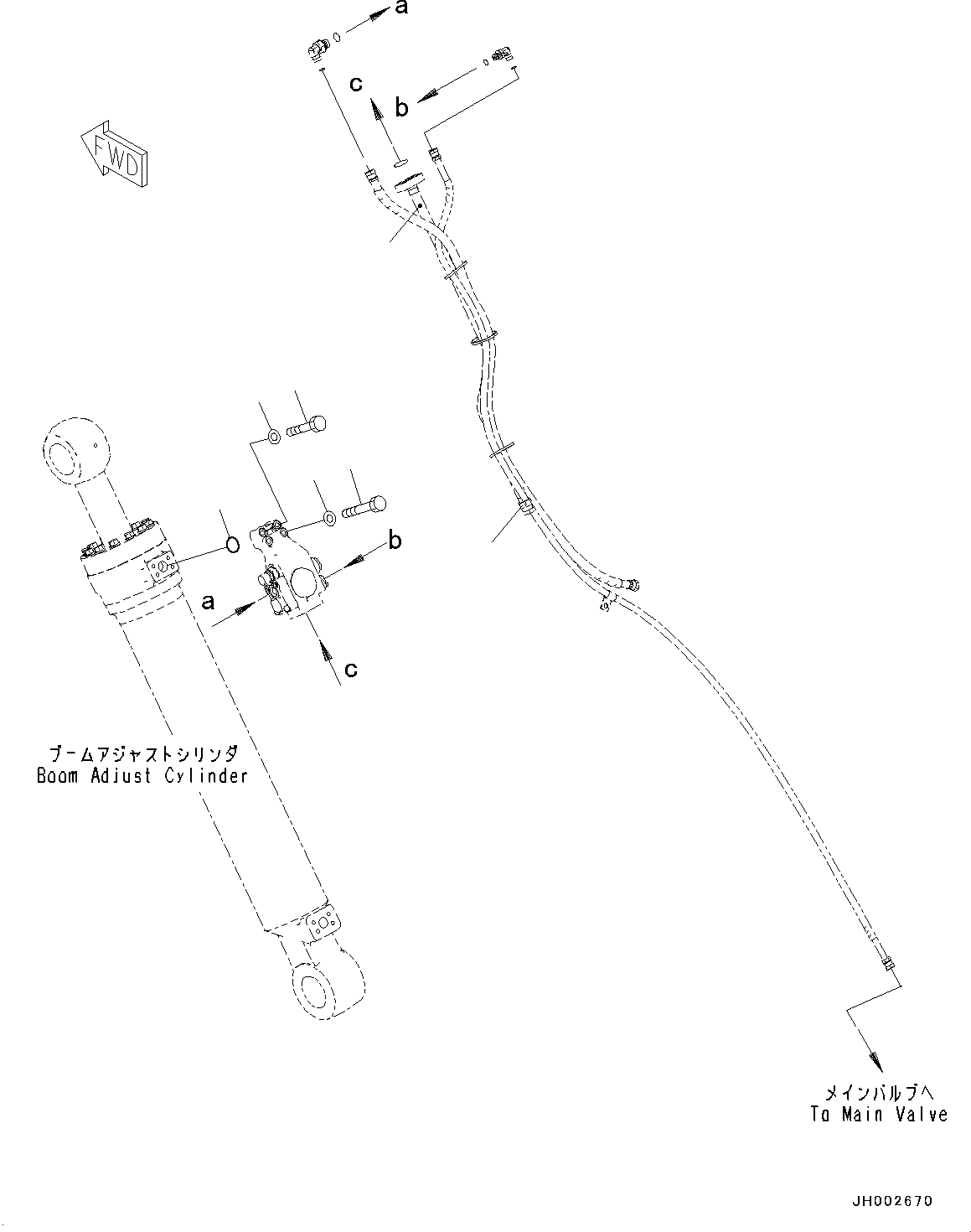 a

c

b

FWD

b

a

c

ブームアジャストシリンダ
Boom Adjust Cylinder

メインバルブへ
To Main Valve

JH002670