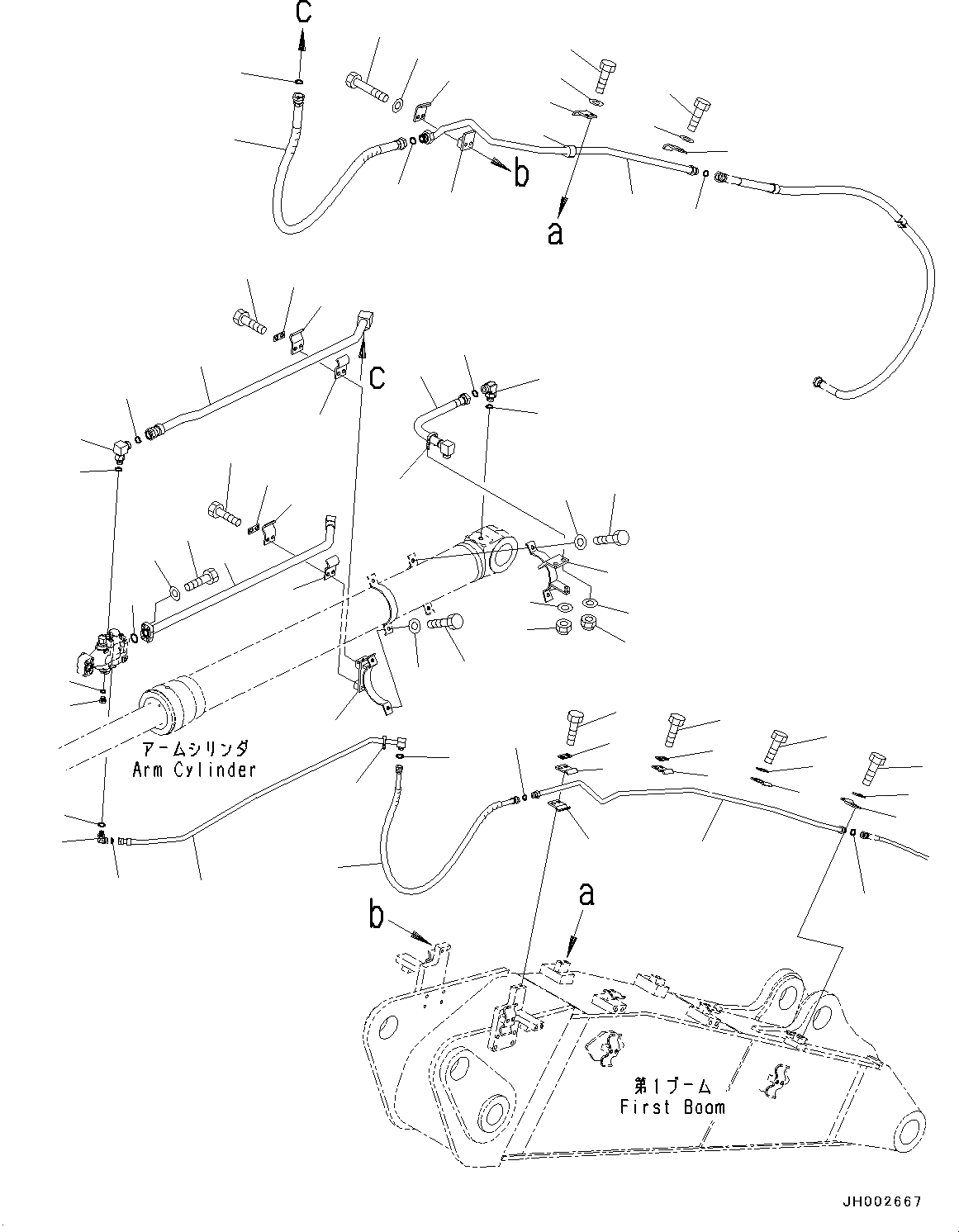 c
b
a
c
アームシリンダ
Arm Cylinder
a
b
第1ブーム
First Boom
JH002667