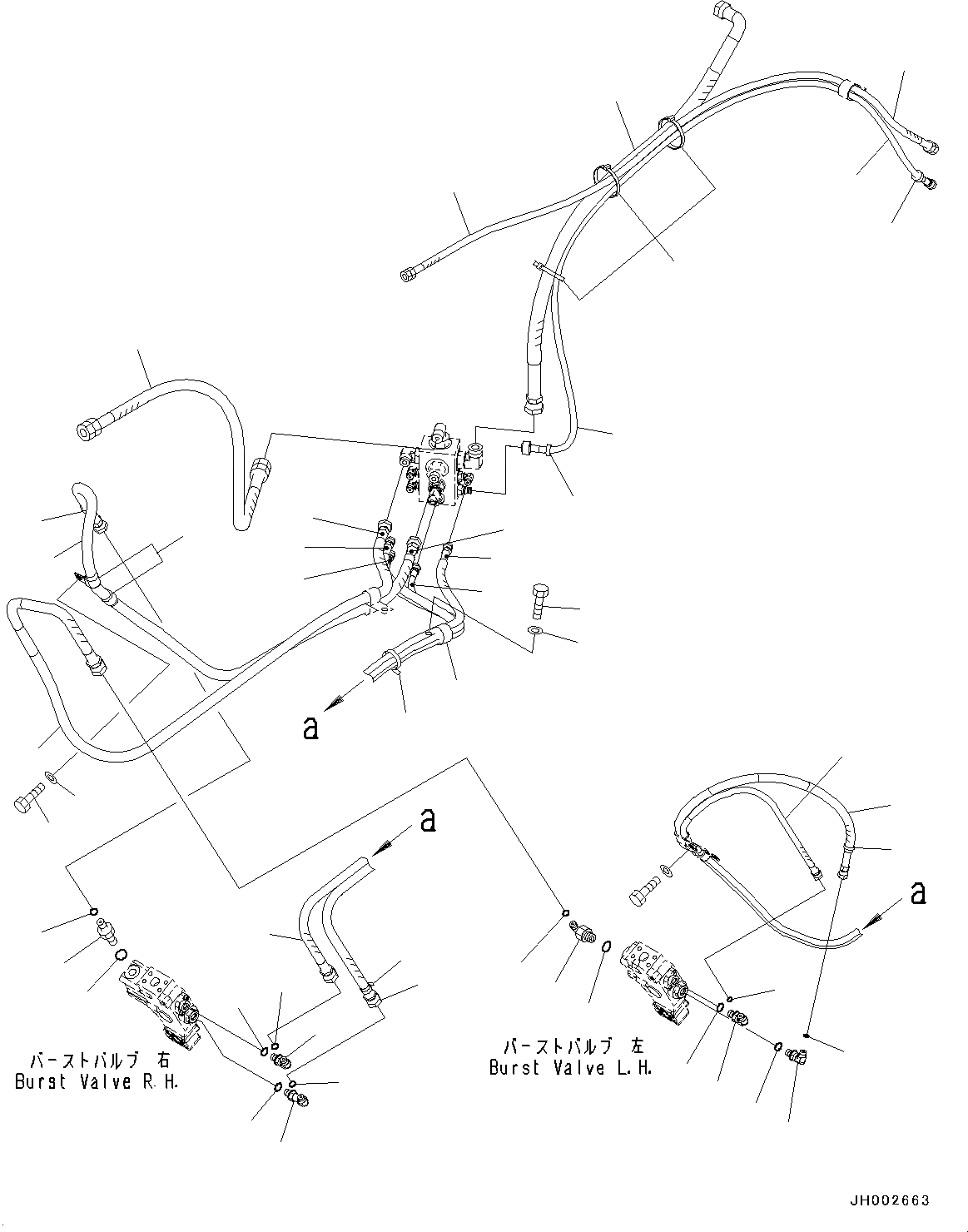 a

a

a

バーストバルブ 右
Burst Valve R.H.

バーストバルブ 左
Burst Valve L.H.

JH002663