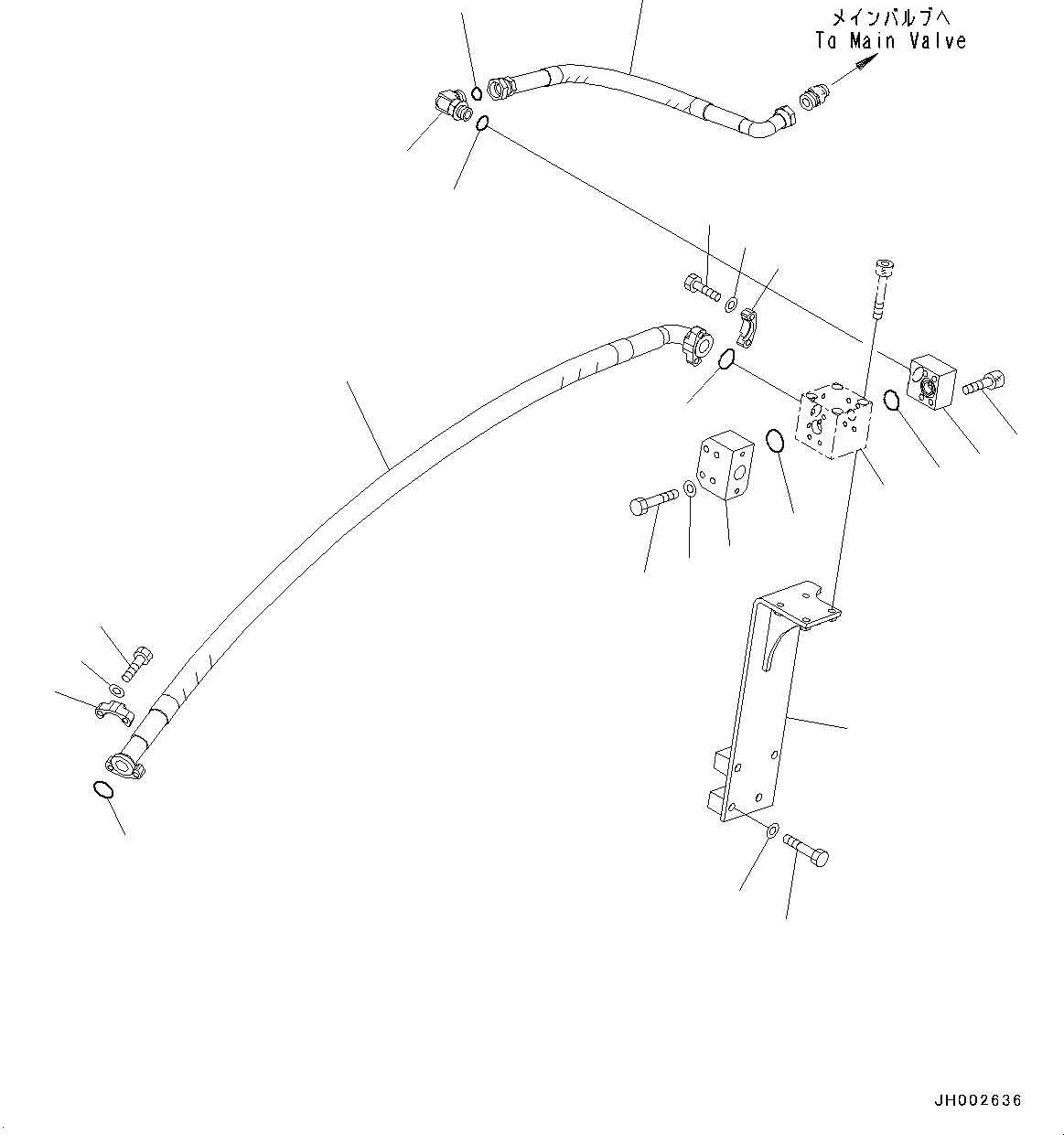 メインバルブへ
To Main Valve

JH002636