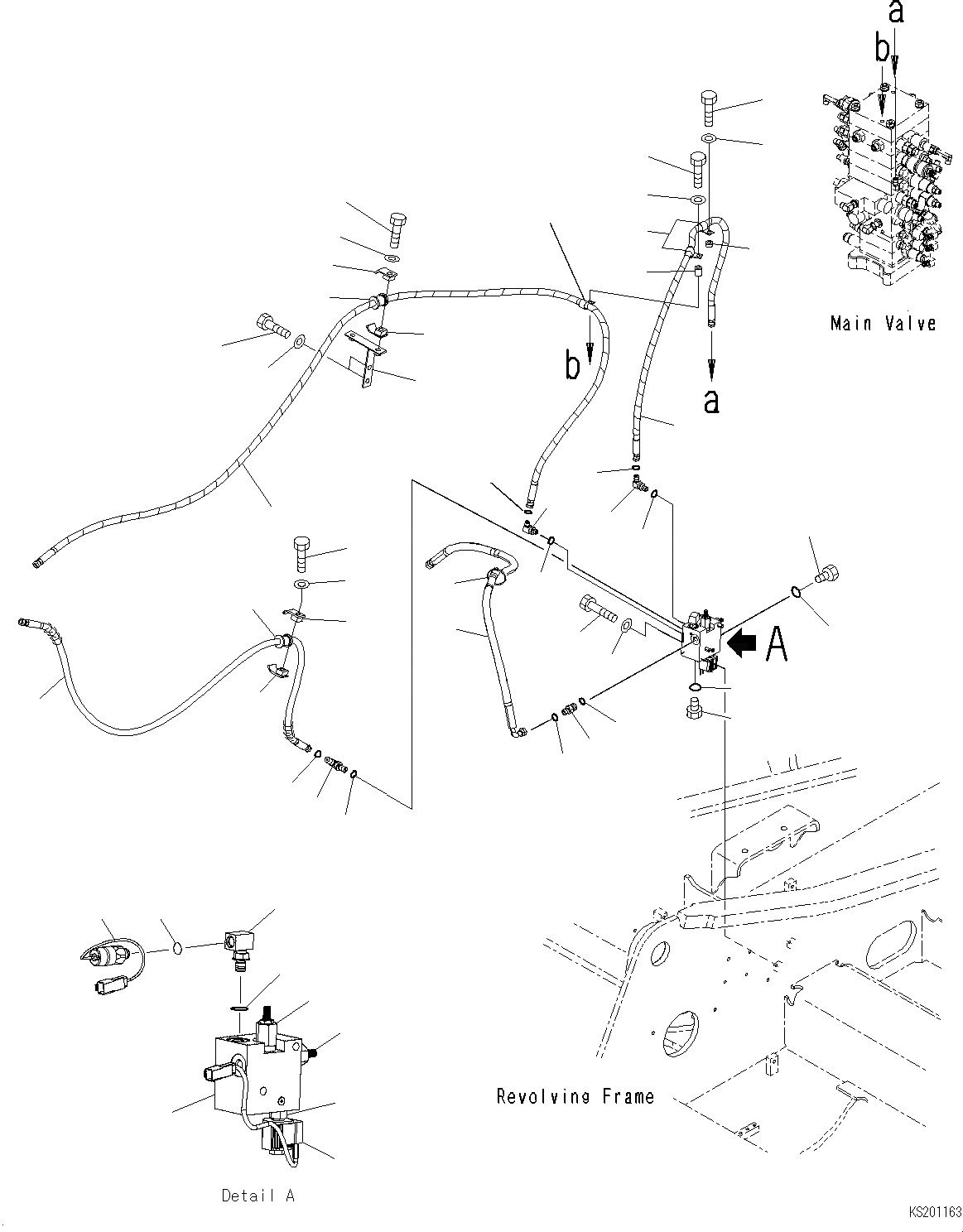 a
b
Main Valve
b
a
A
Revolving Frame
Detail A
KS201163