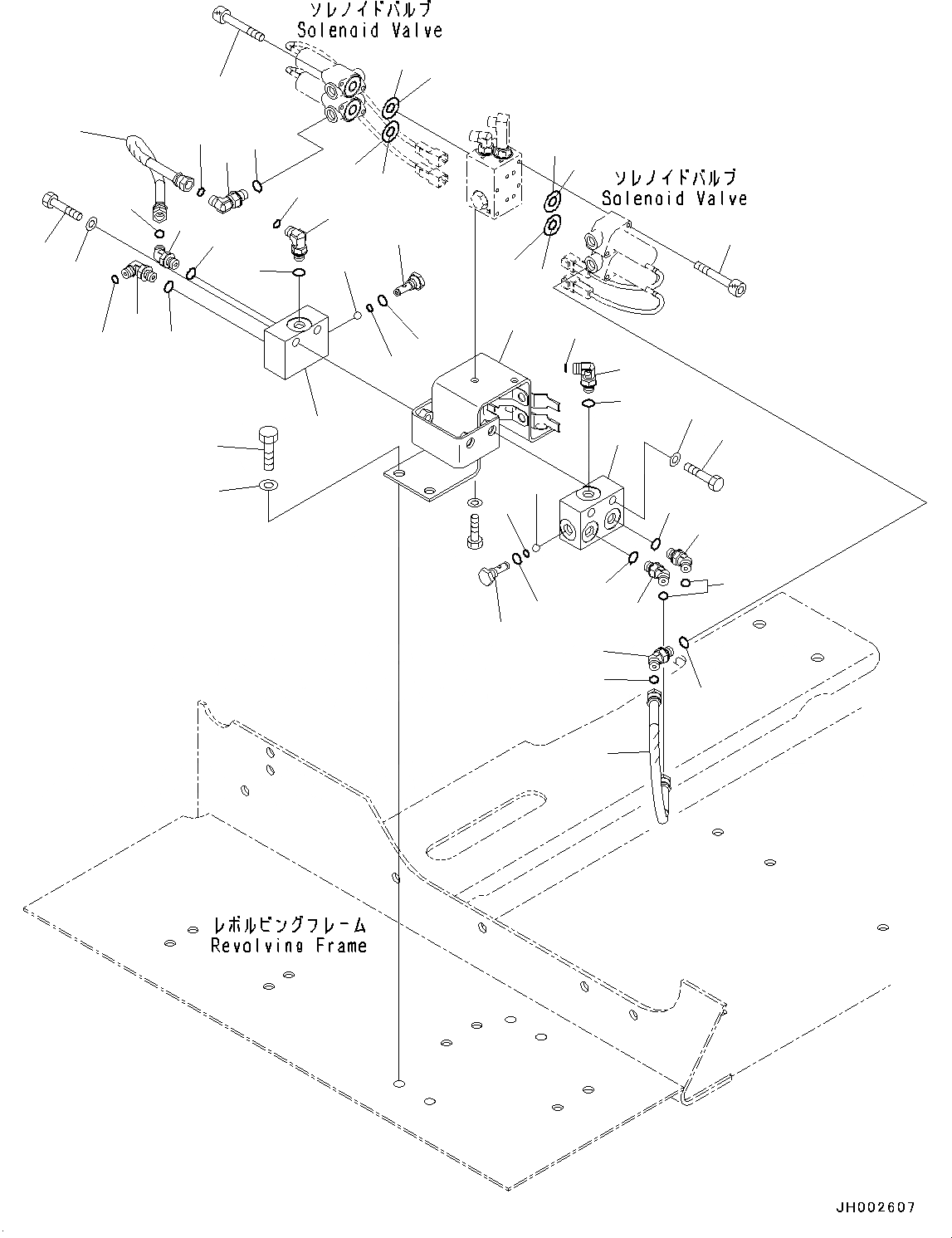 ソレノイドバルブ
Solenoid Valve

ソレノイドバルブ
Solenoid Valve

レボルビングフレーム
Revolving Frame

JH002607