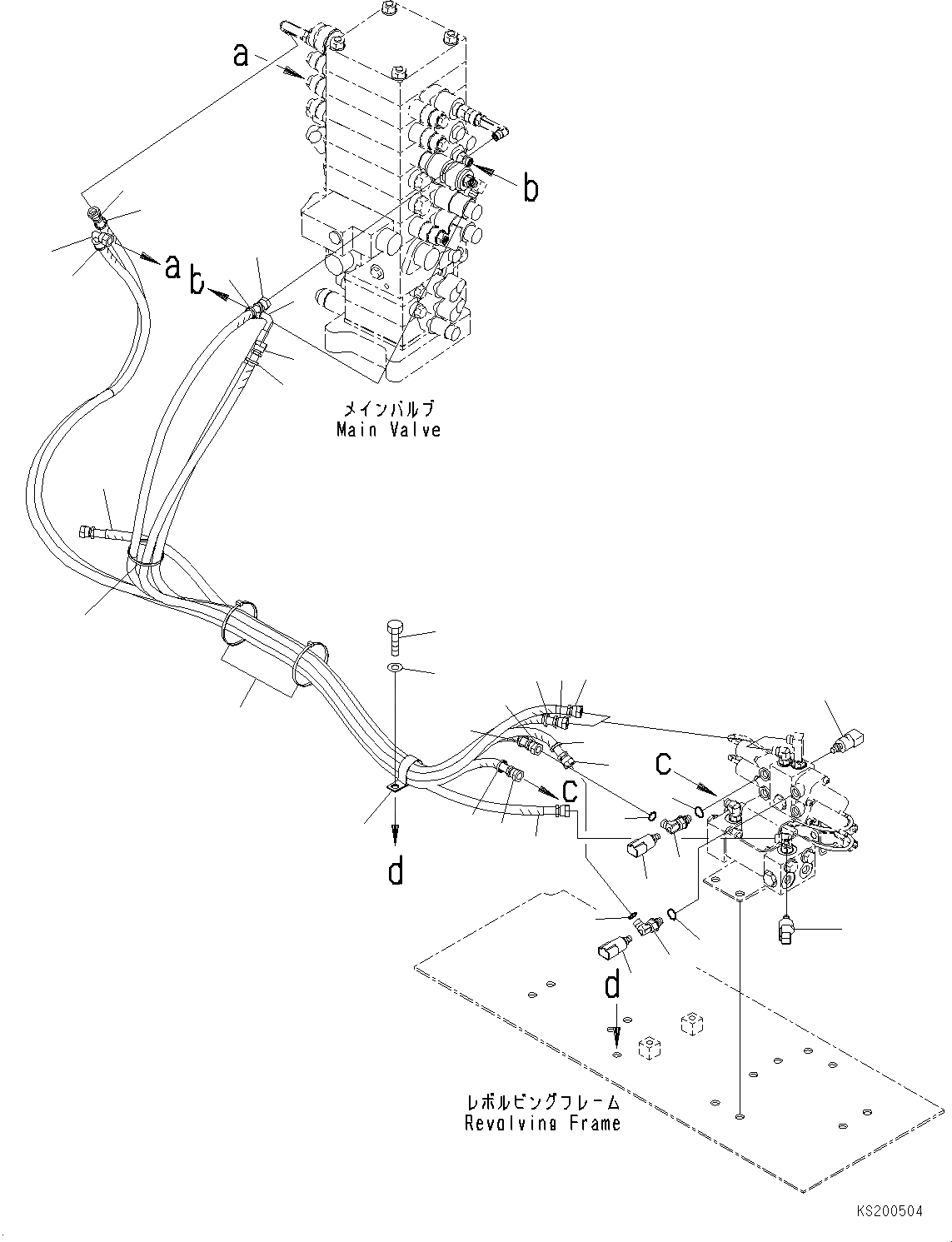 a

b

a

b

メインバルブ
Main Valve

c

c

d

d

レボルビングフレーム
Revolving Frame

KS200504