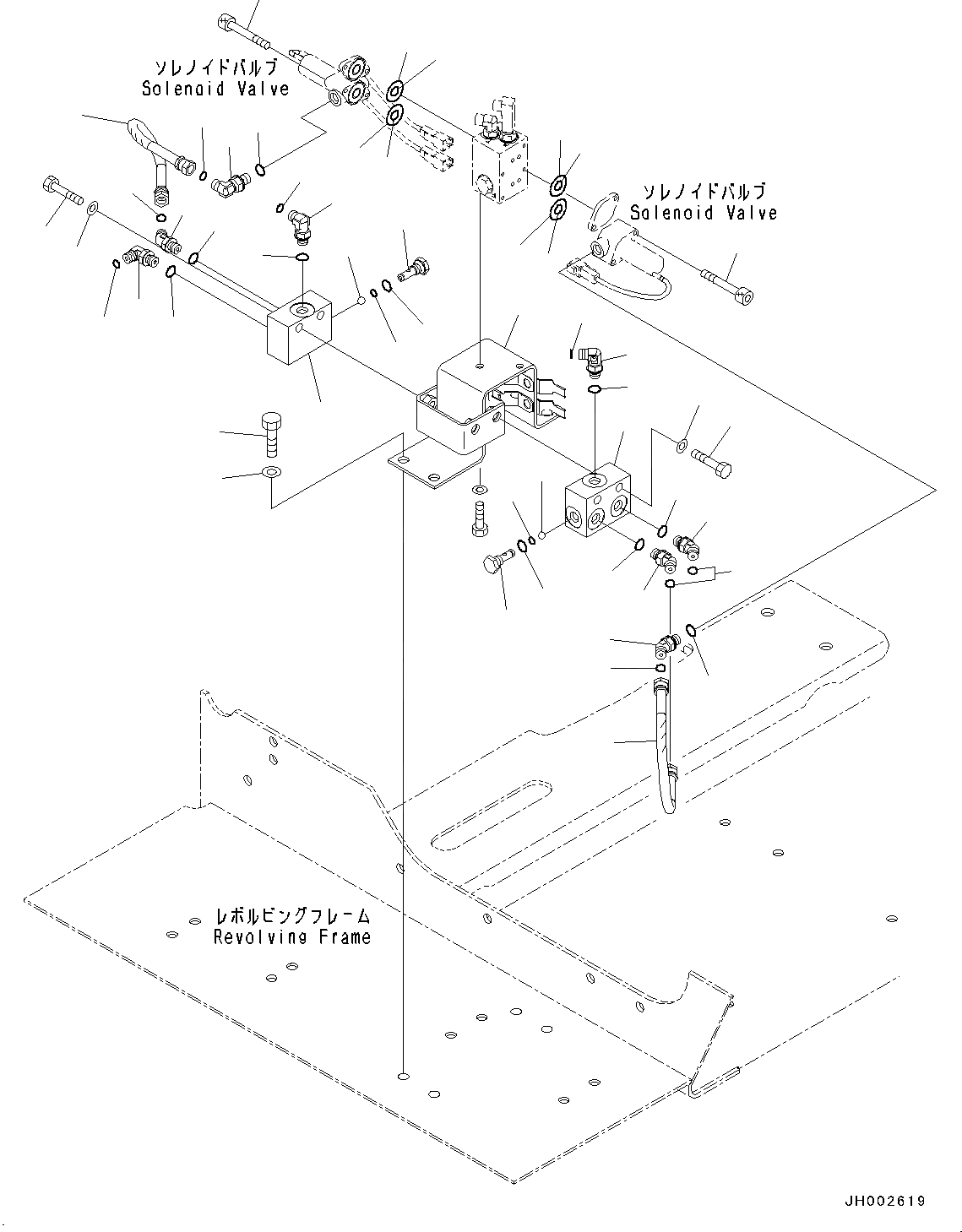 ソレノイドバルブ
Solenoid Valve

ソレノイドバルブ
Solenoid Valve

レボルビングフレーム
Revolving Frame

JH002619