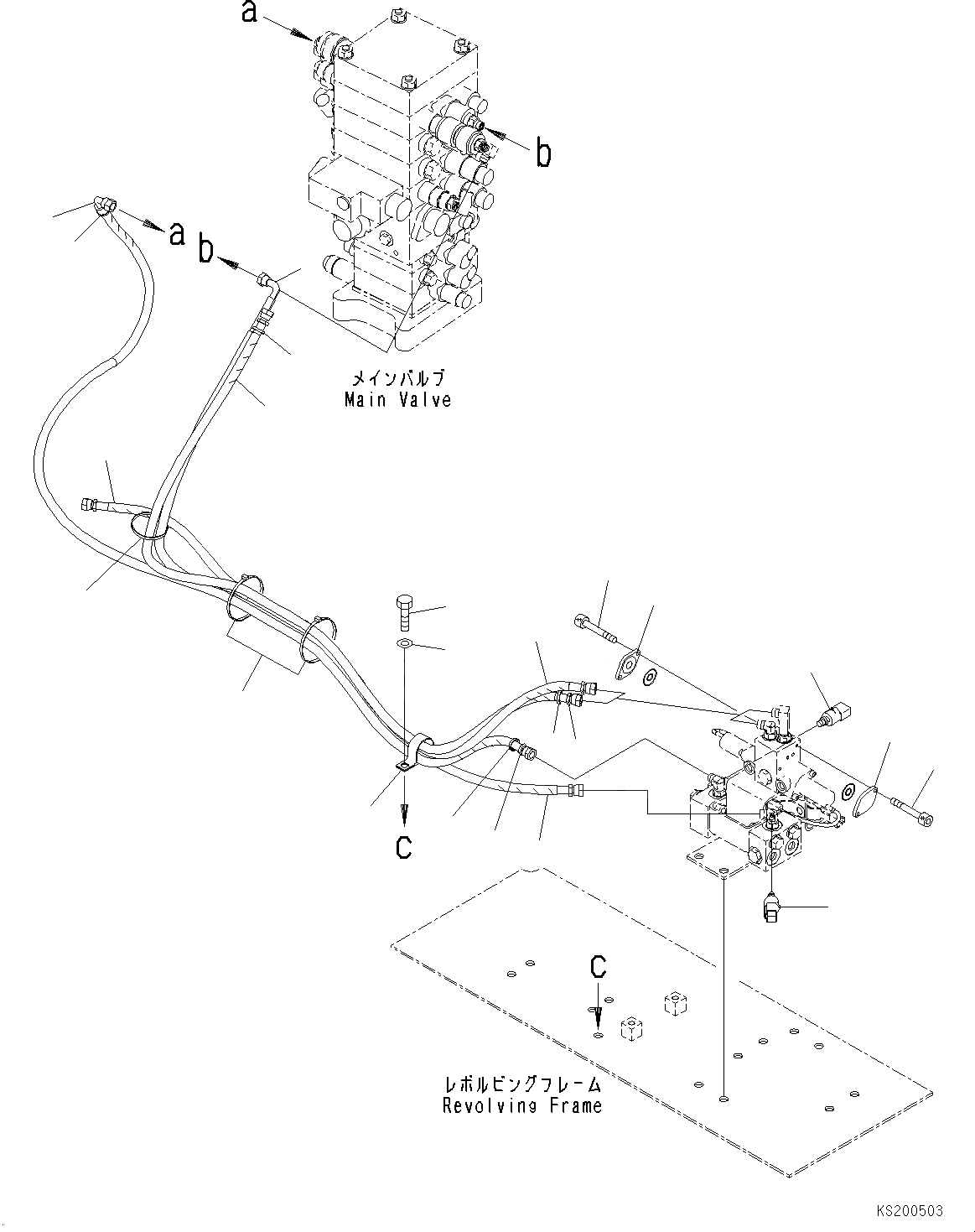 a
b
a
b
メインバルブ
Main Valve
c
c
レボルビングフレーム
Revolving Frame
KS200503