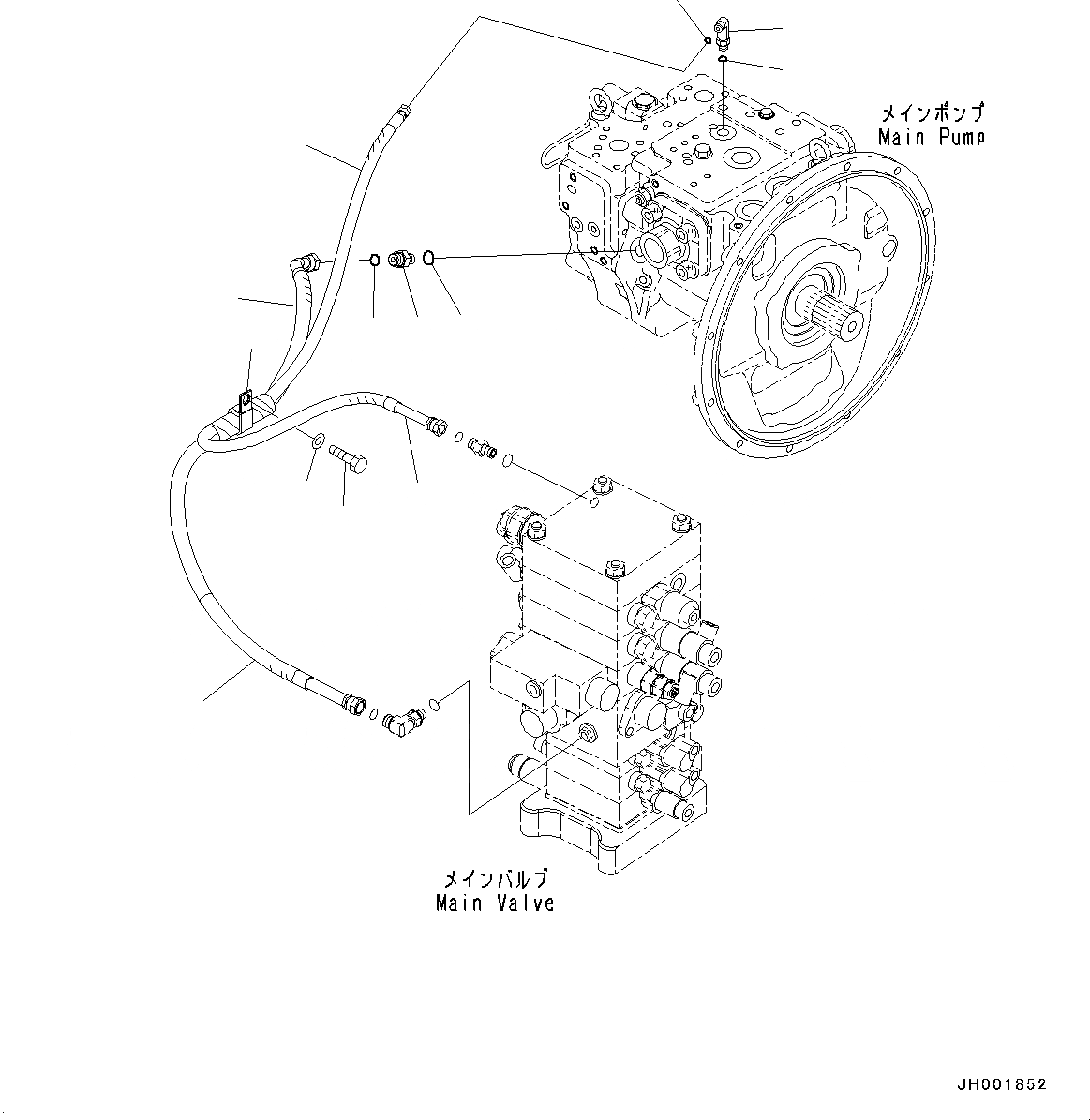 メインポンプ
Main Pump

メインバルブ
Main Valve

JH001852