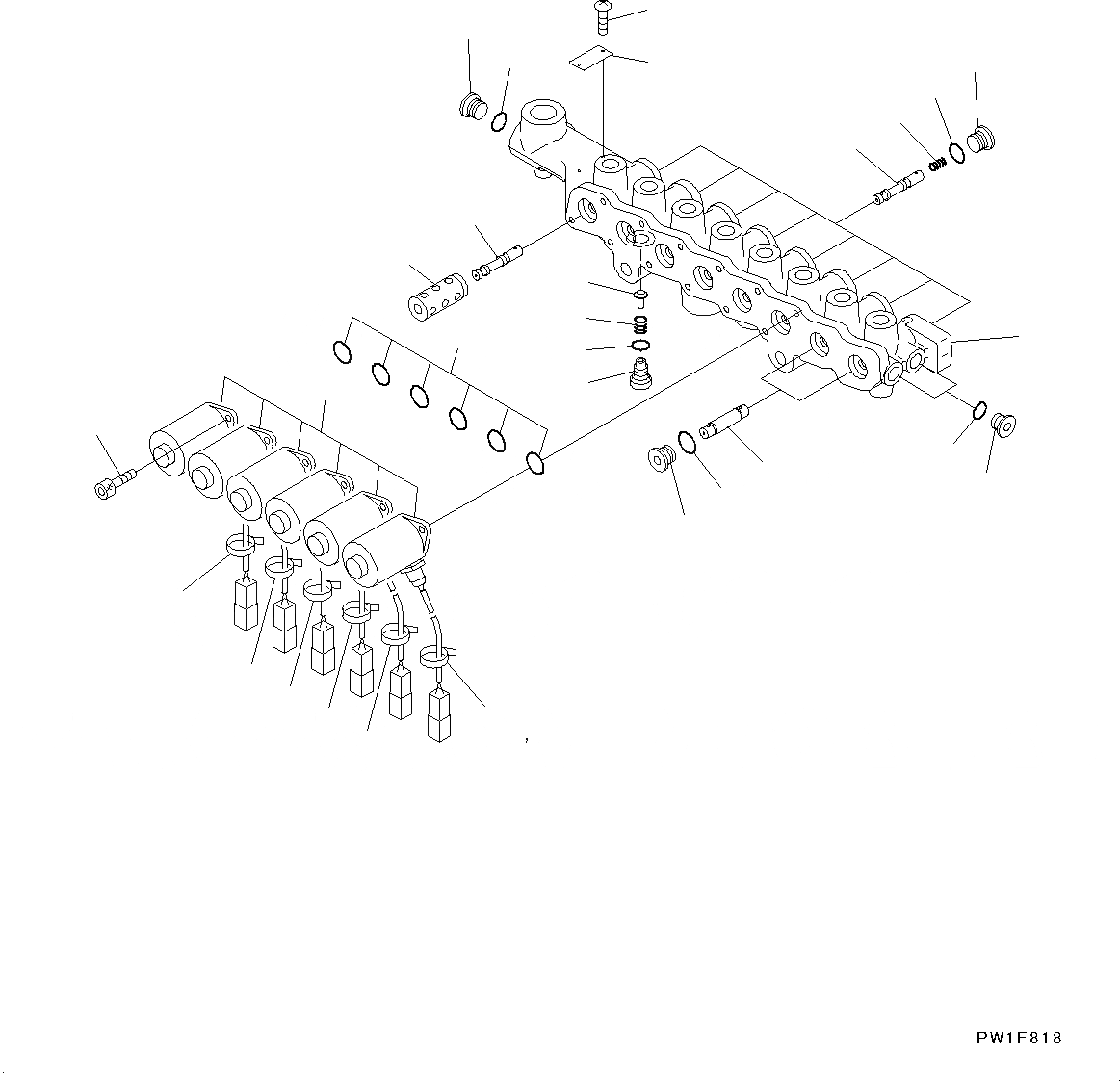 PW1F818