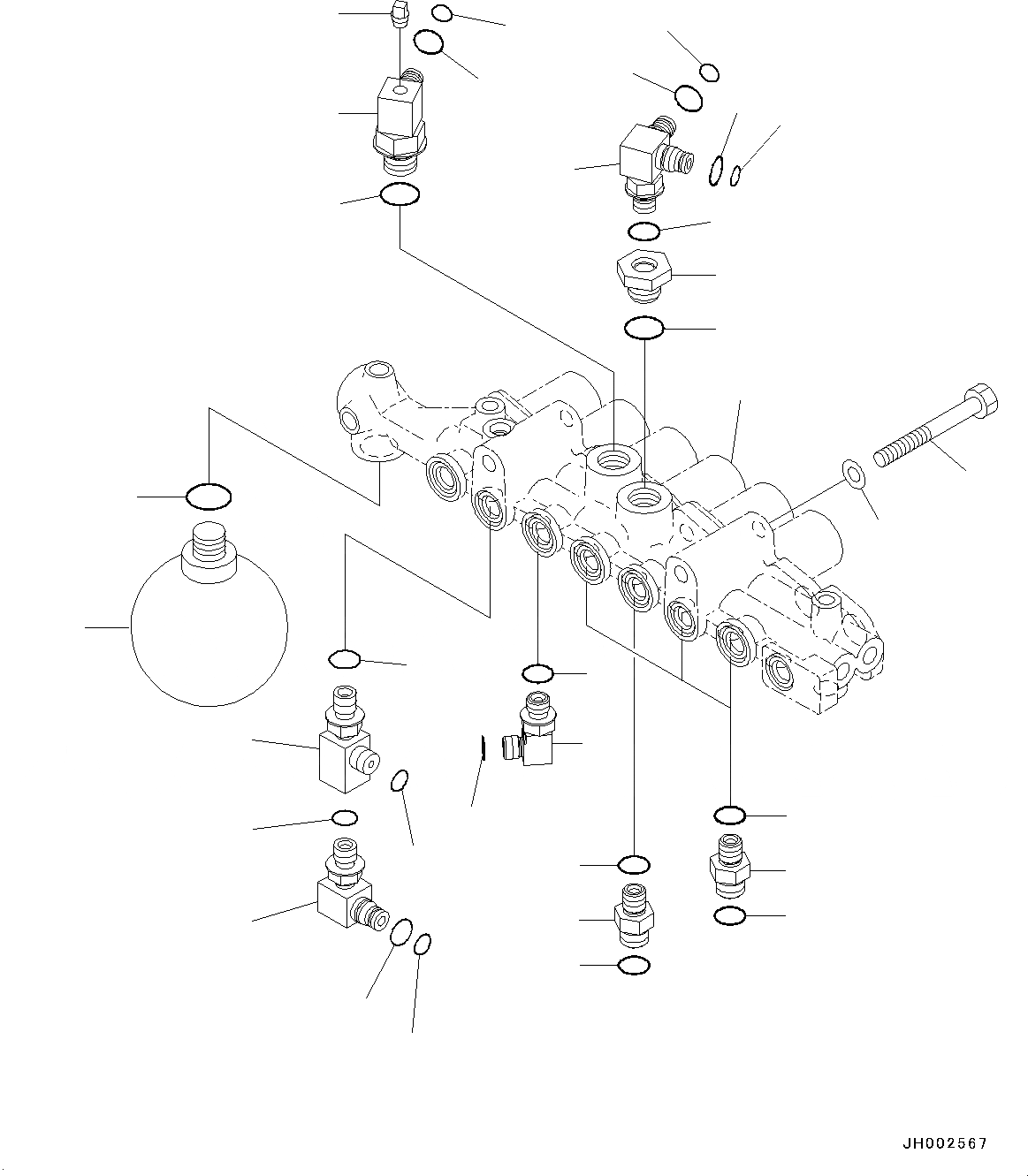 JH002567