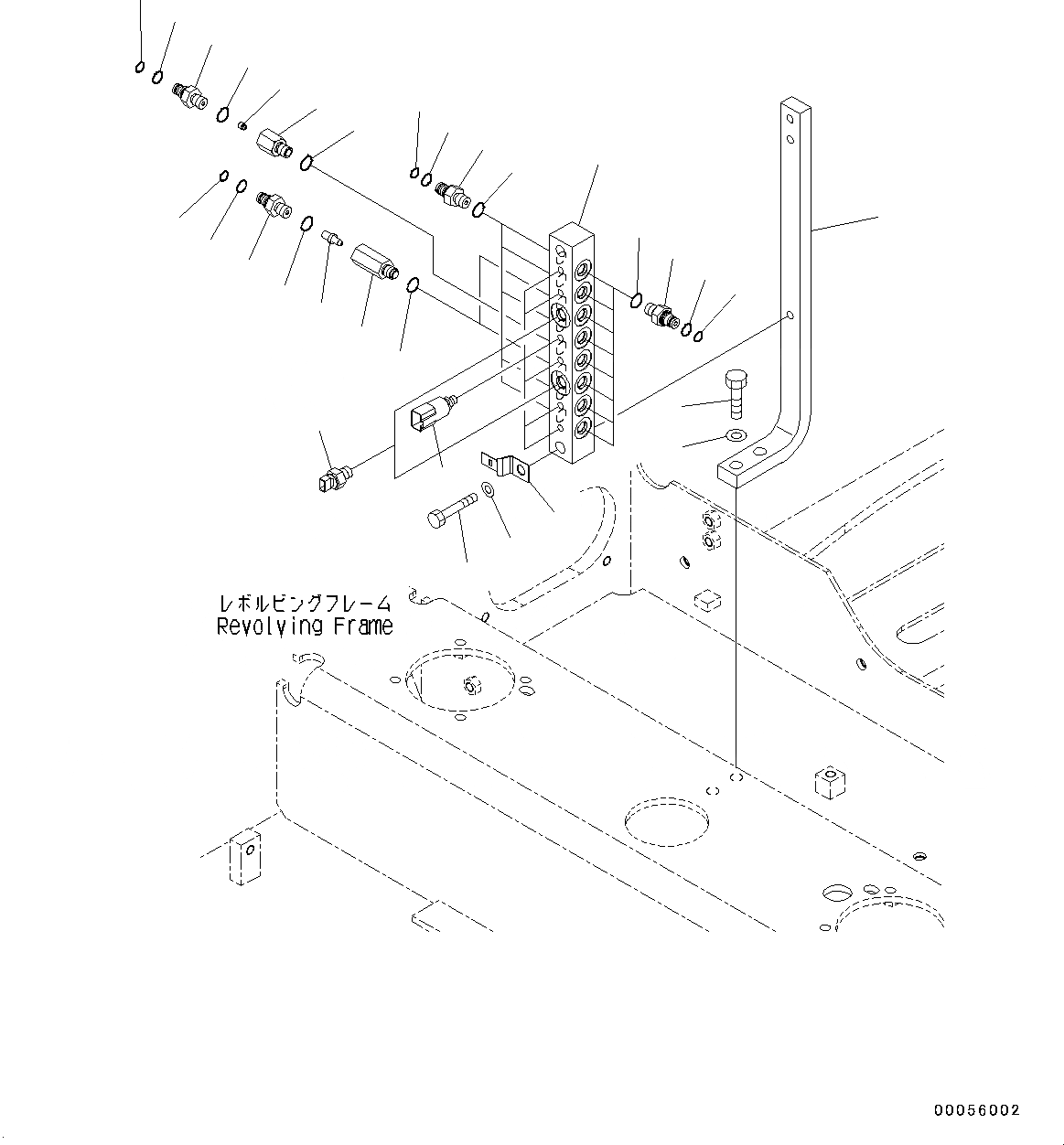 レボルビングフレーム
Revolving Frame

00056002