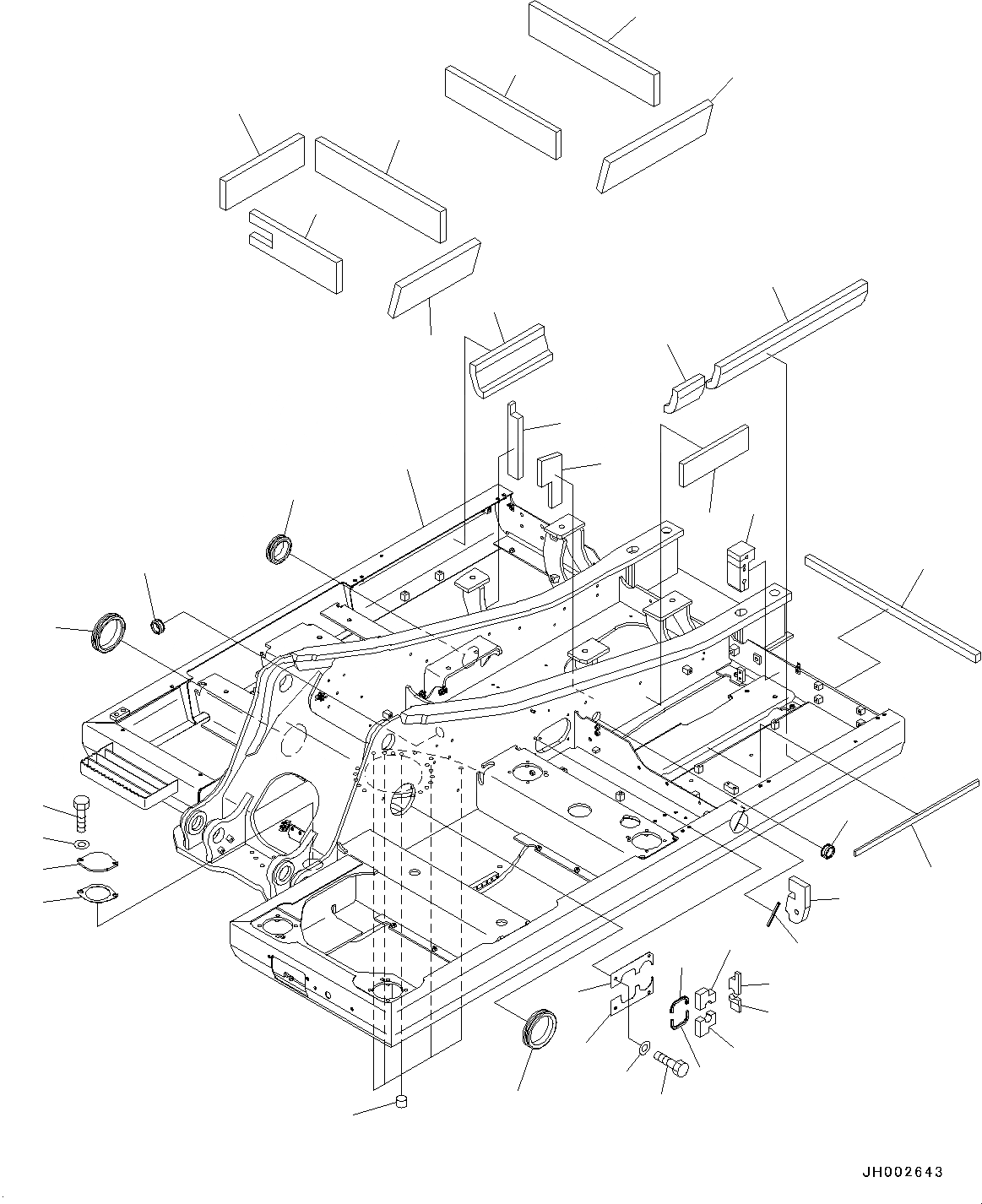 JH002643