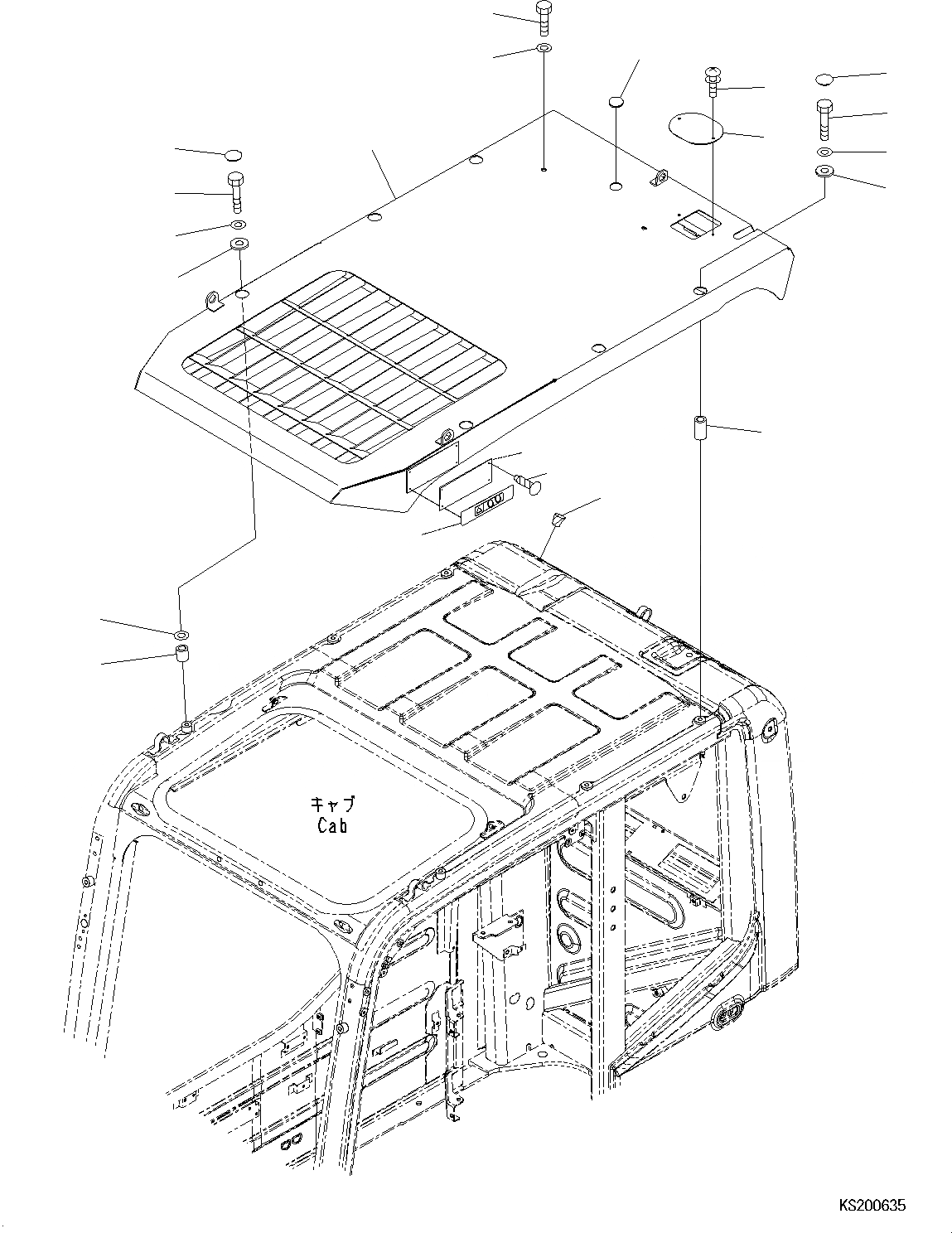 キャブ
Cab

KS200635