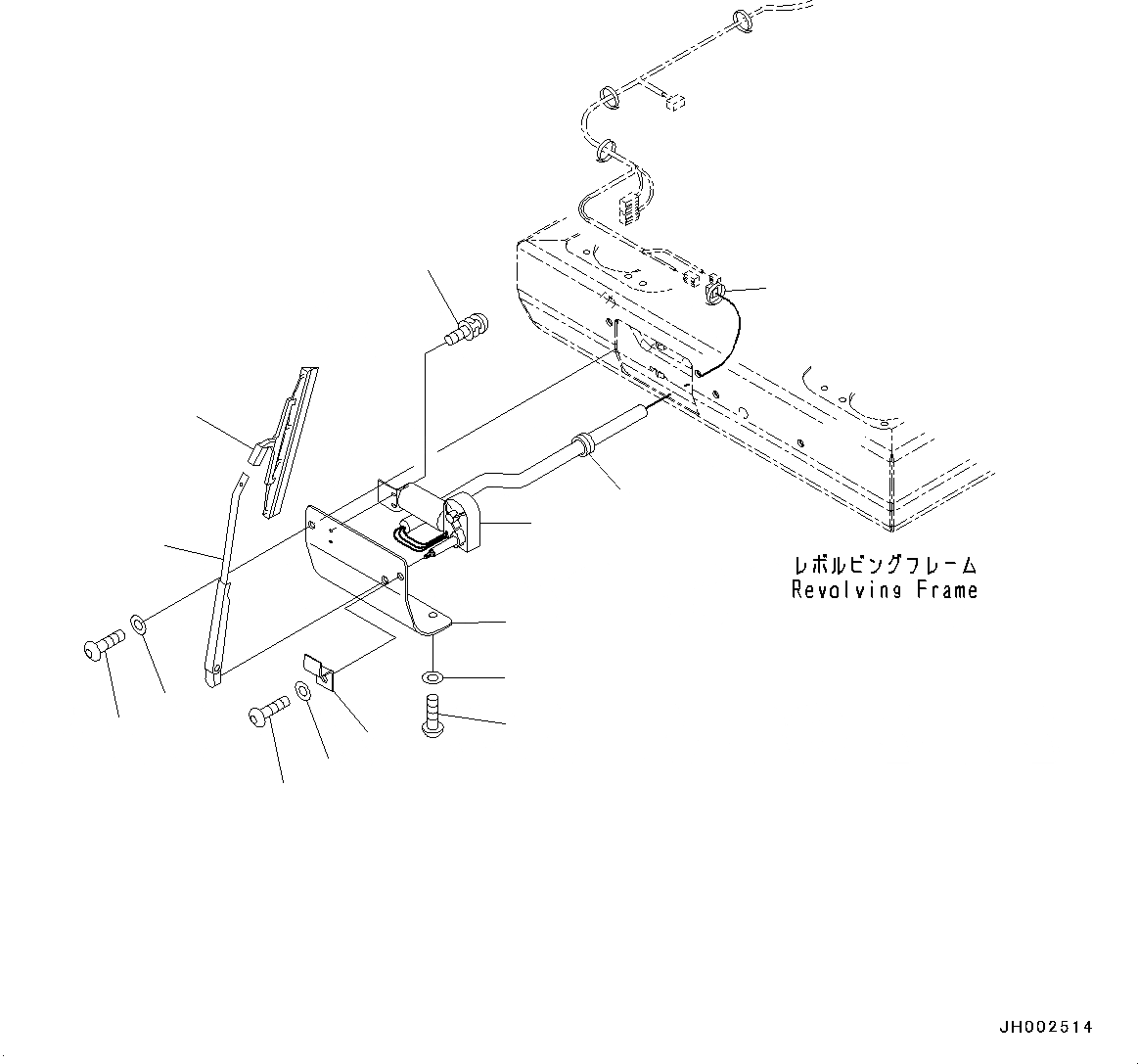 レボルビングフレーム
Revolving Frame

JH002514