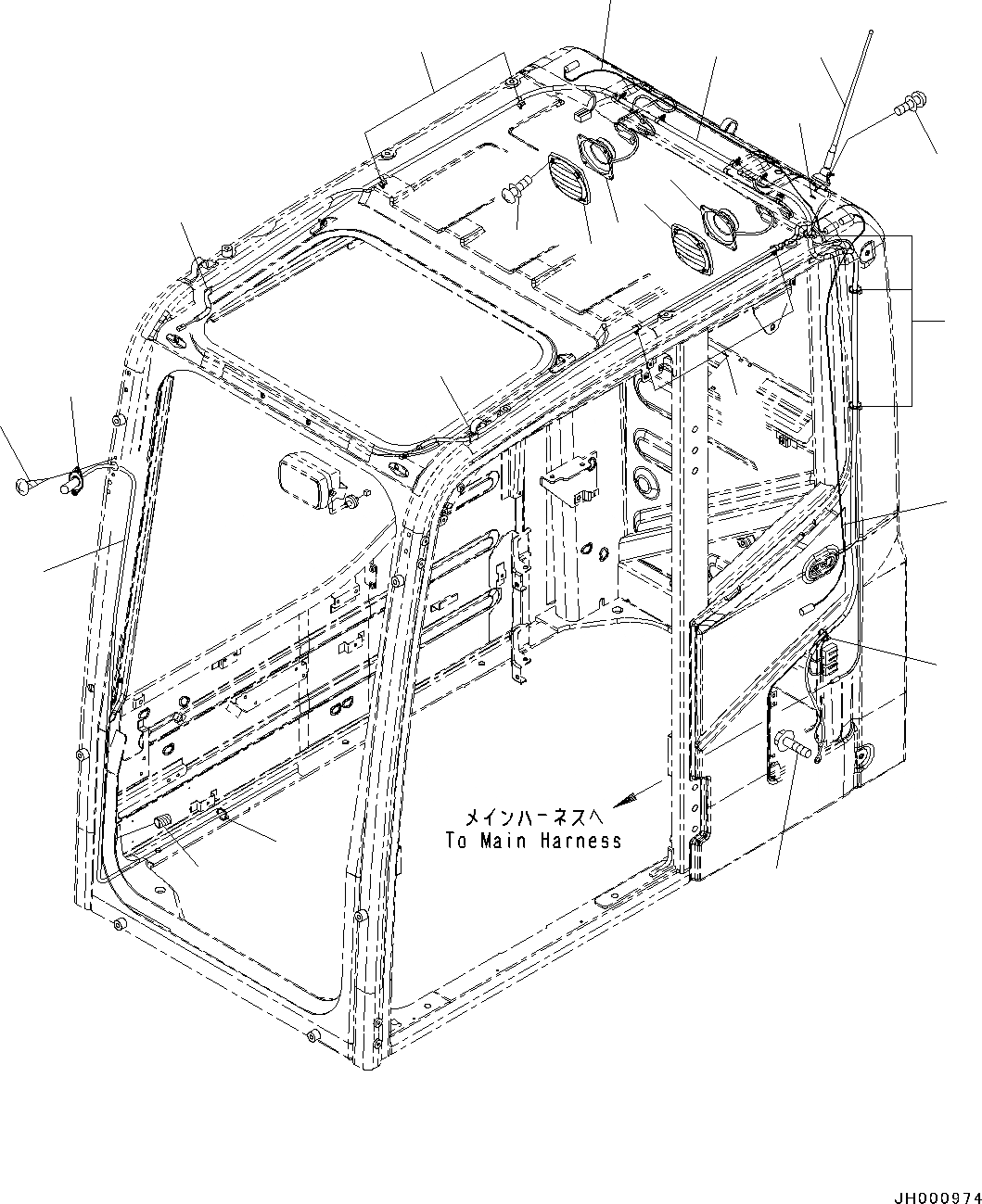 メインハーネスへ
To Main Harness

JH000974