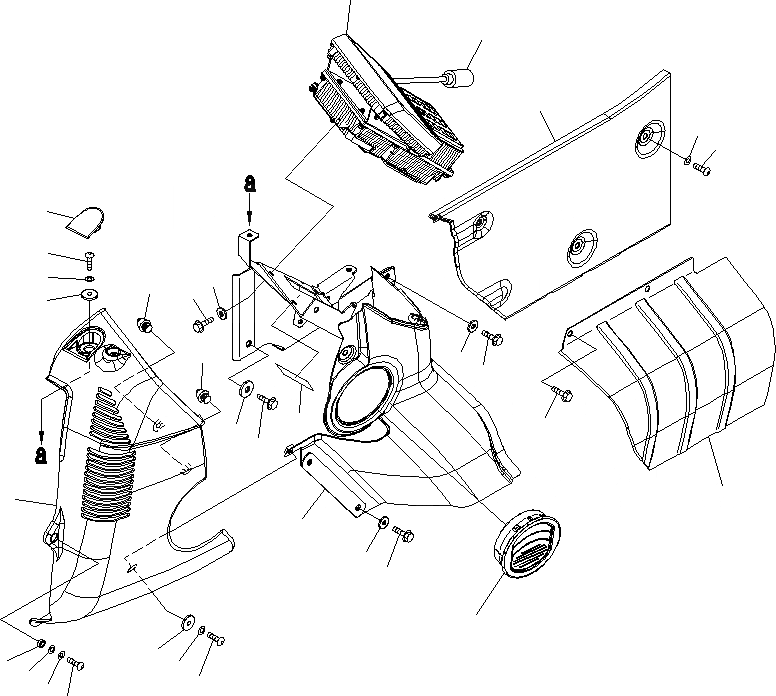 a

a