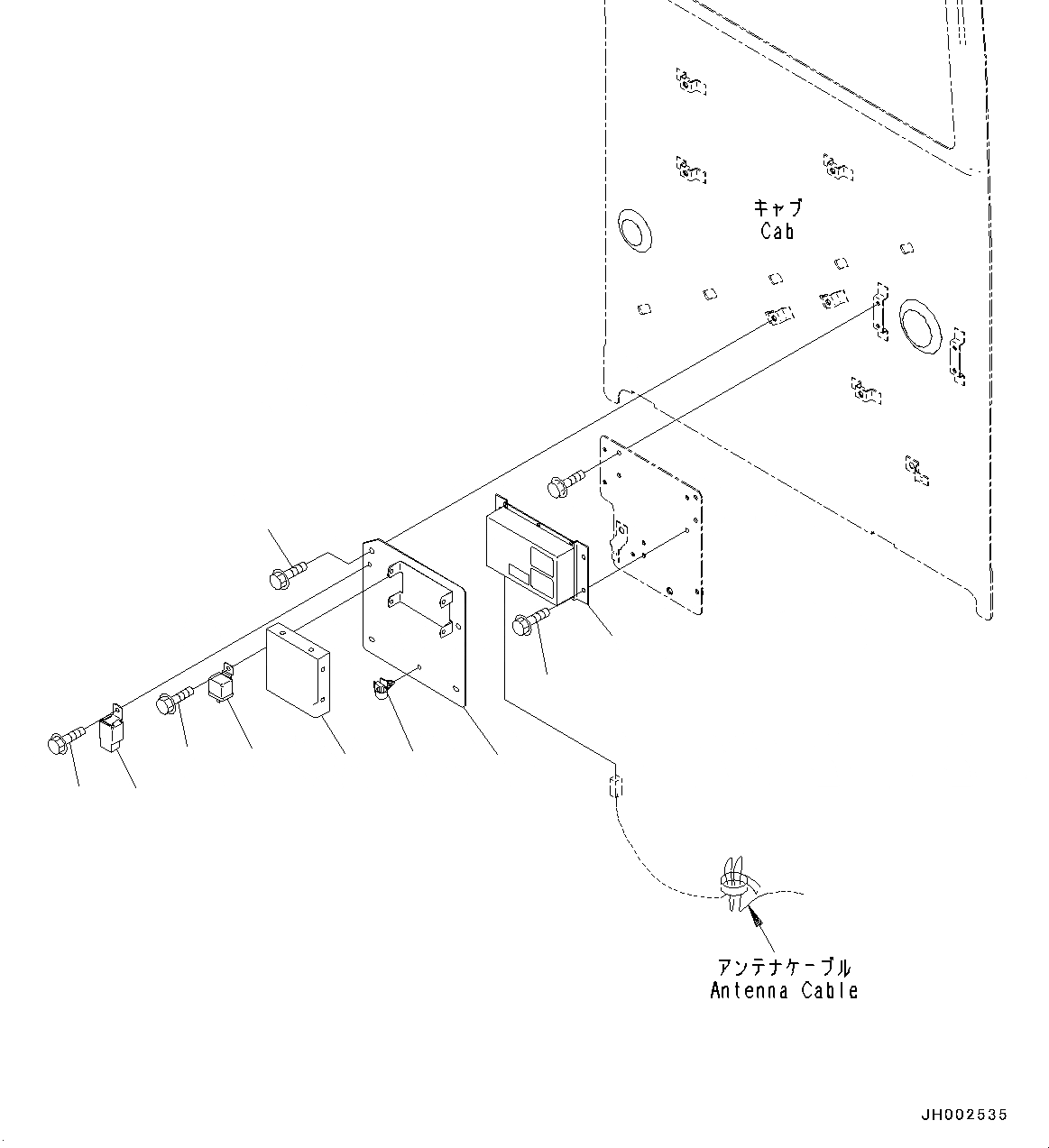 キャブ
Cab

アンテナケーブル
Antenna Cable

JH002535