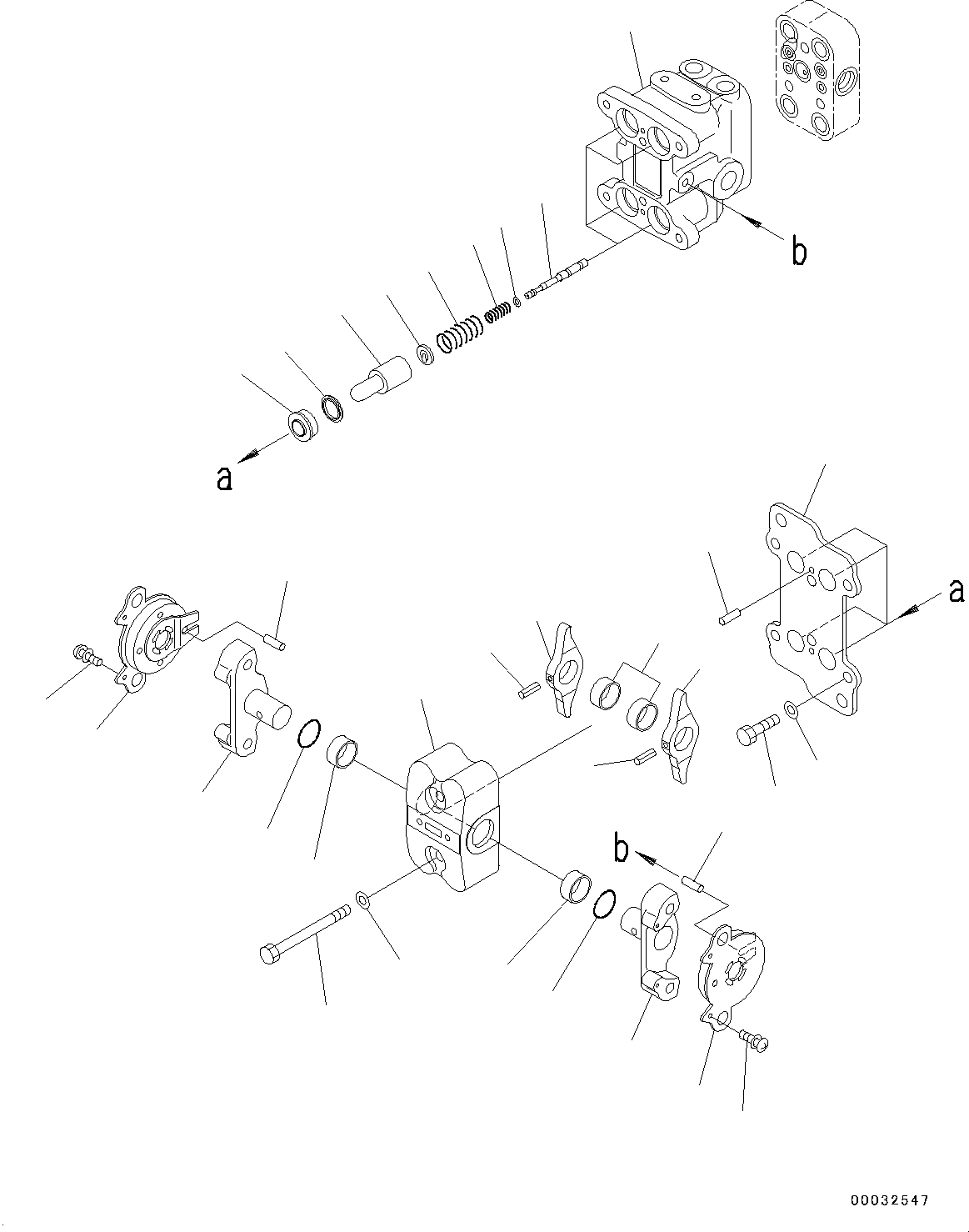 b

a

a

b

00032547