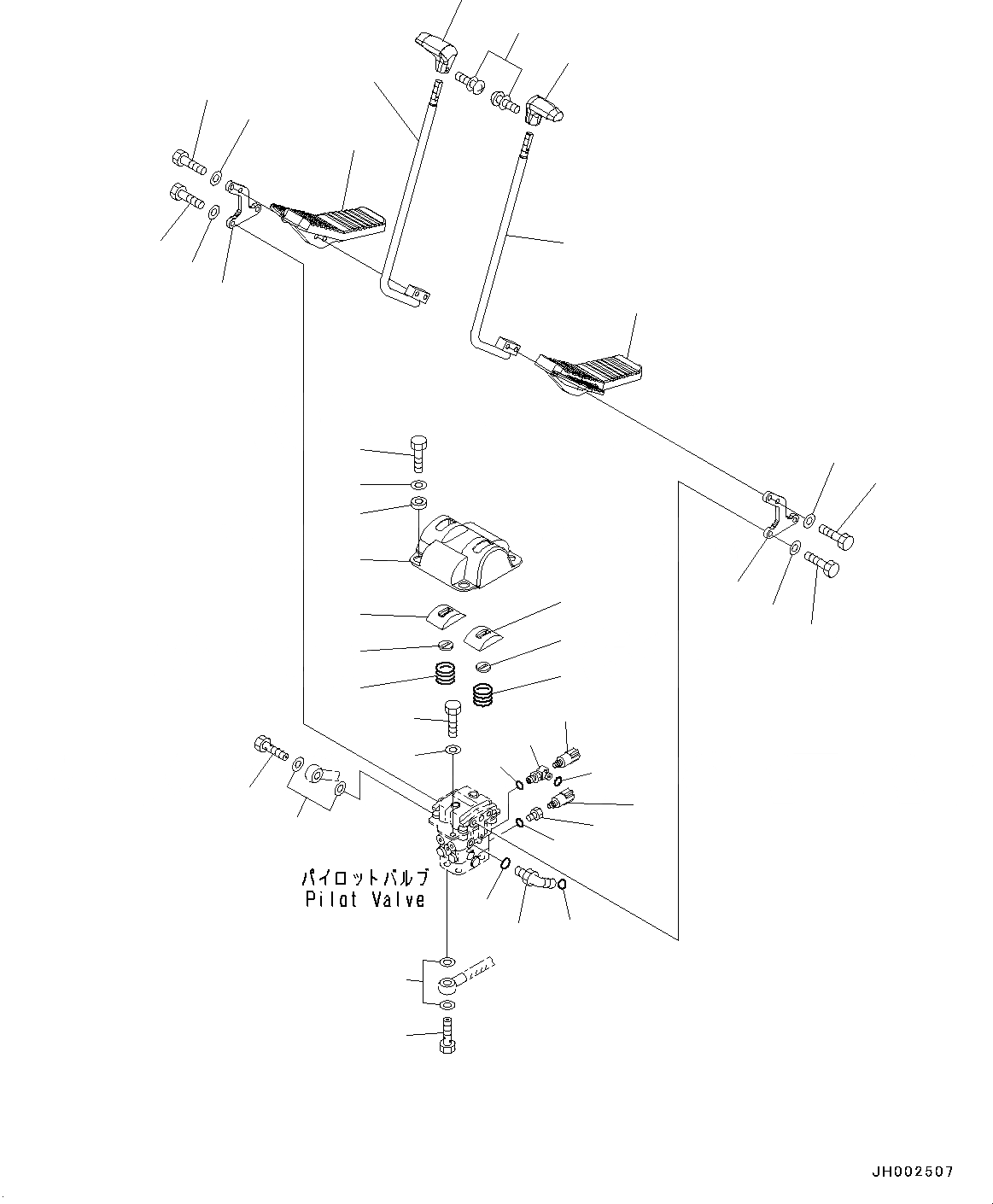 パイロットバルブ
Pilot Valve

JH002507