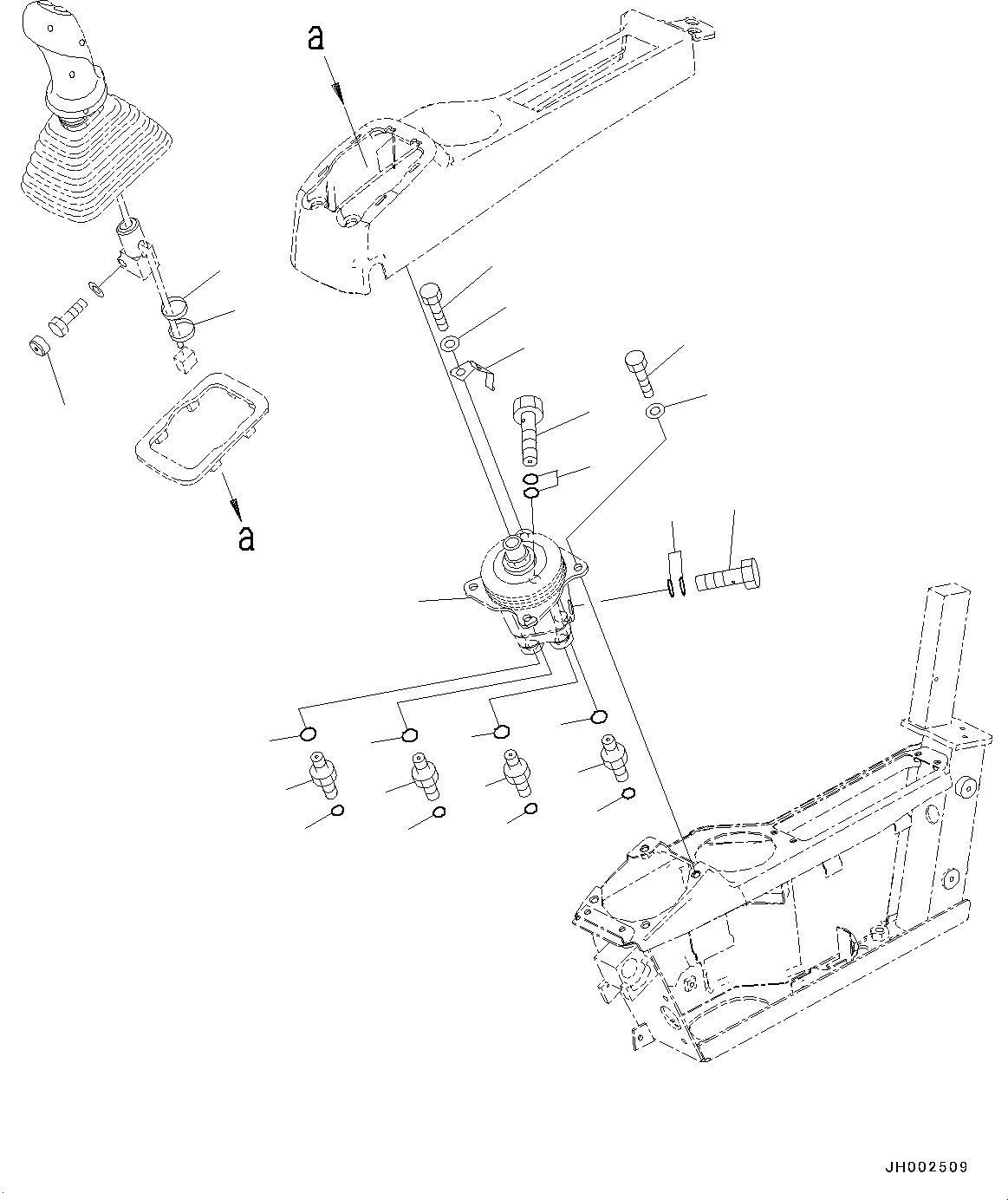 a

a

JH002509