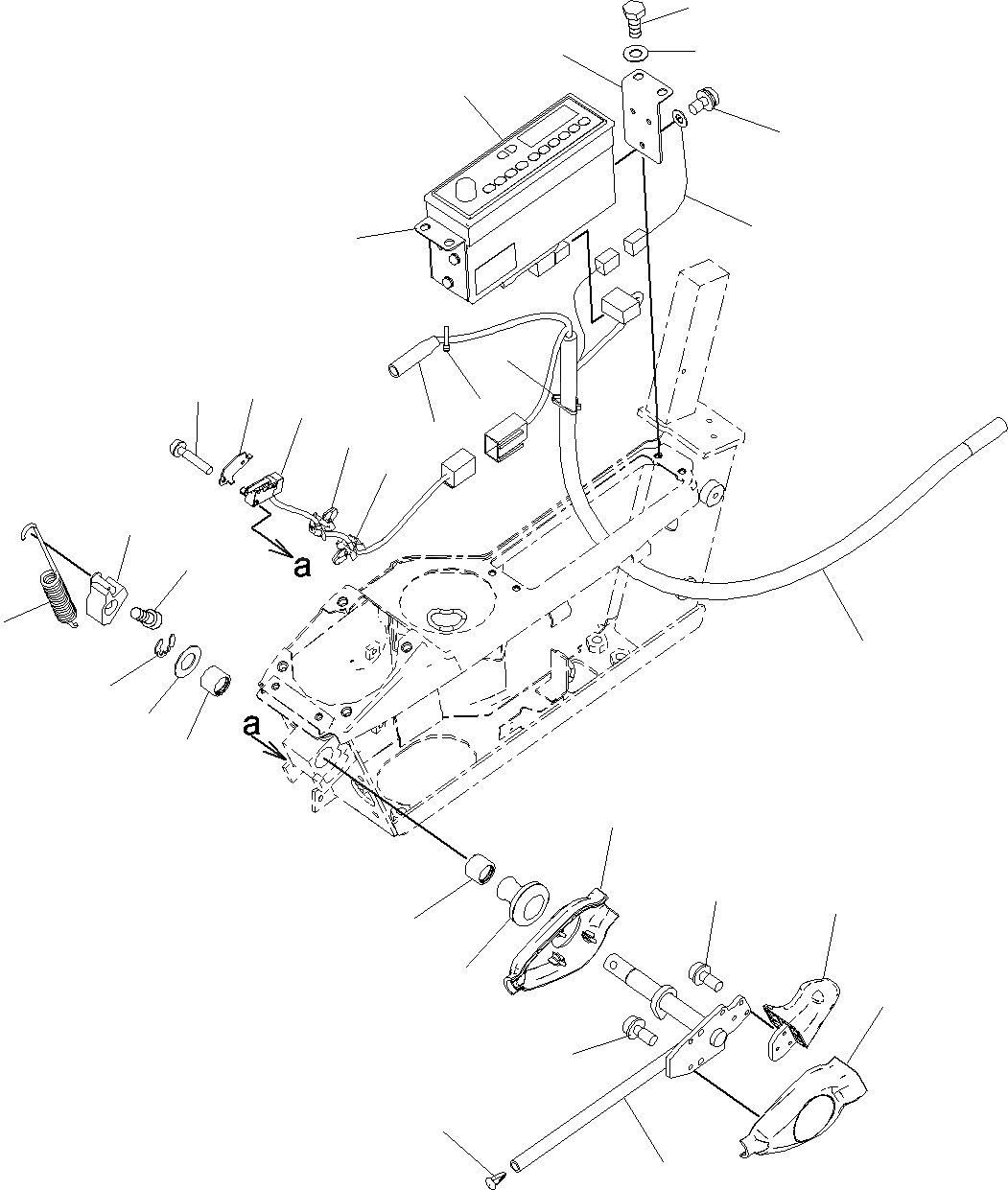 a

a