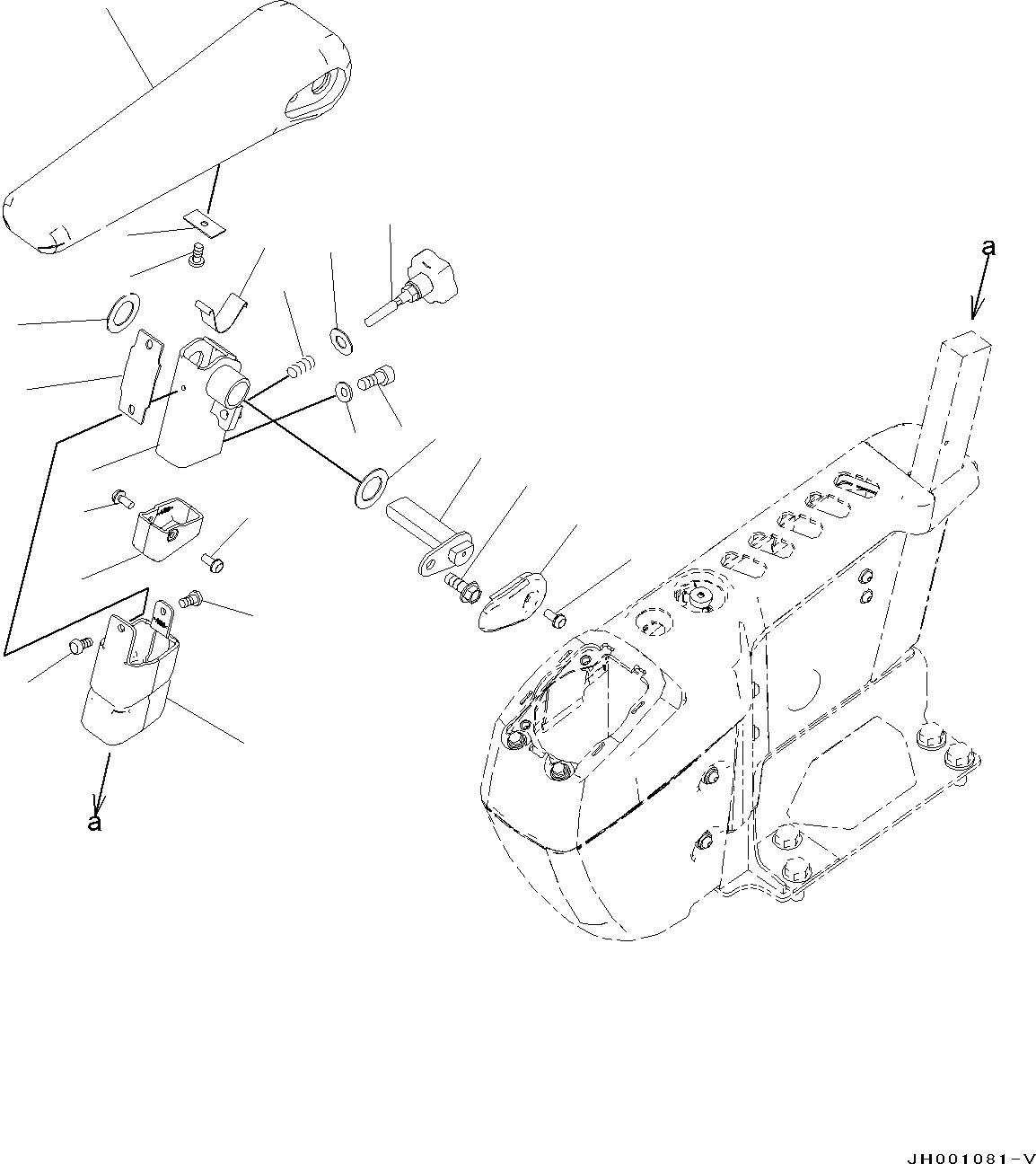 a

a

JH001081-V