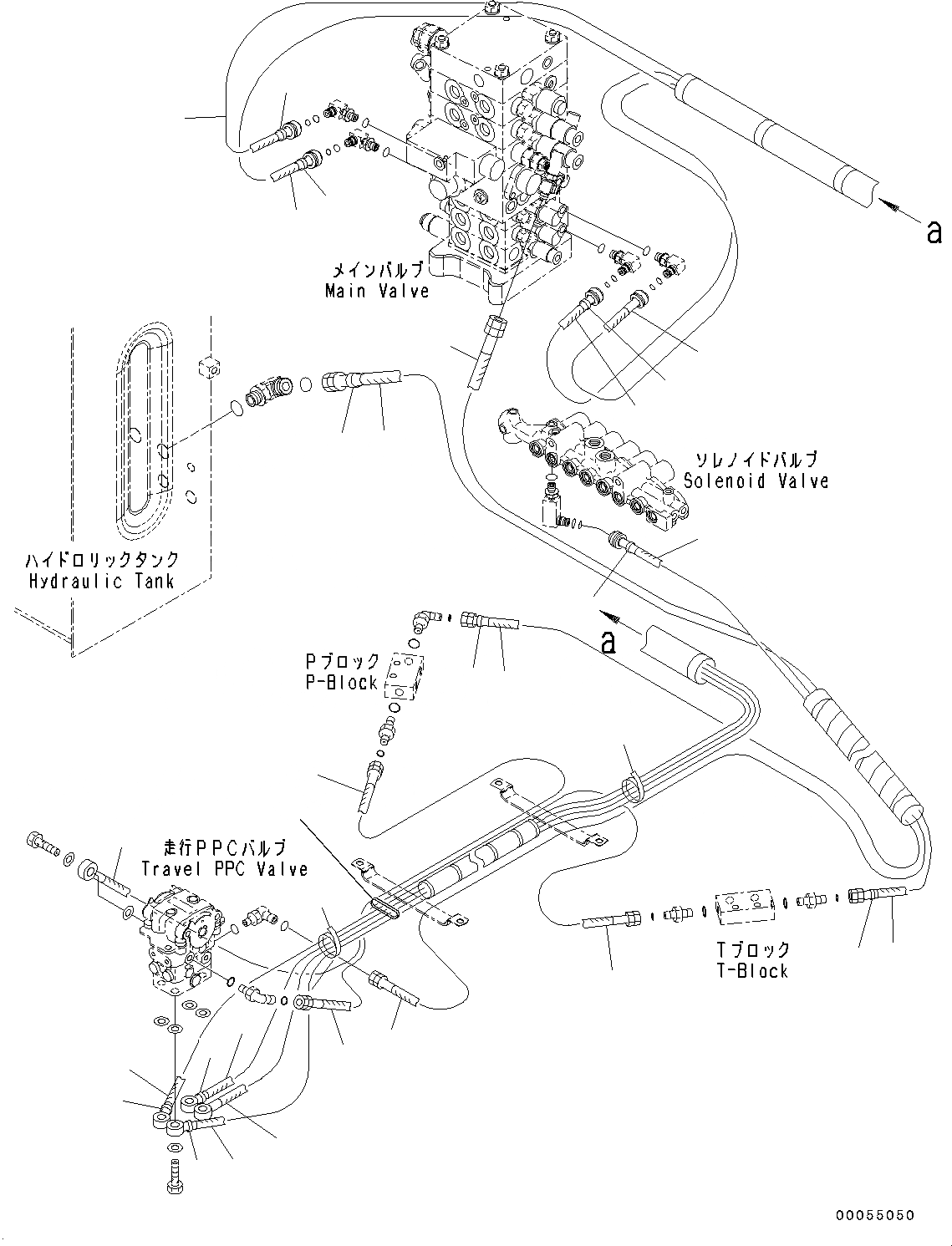 a

メインバルブ
Main Valve

ソレノイドバルブ
Solenoid Valve

ハイドロリックタンク
Hydraulic Tank

a

Pブロック
P-Block

走行PPCバルブ
Travel PPC Valve

Tブロック
T-Block

00055050