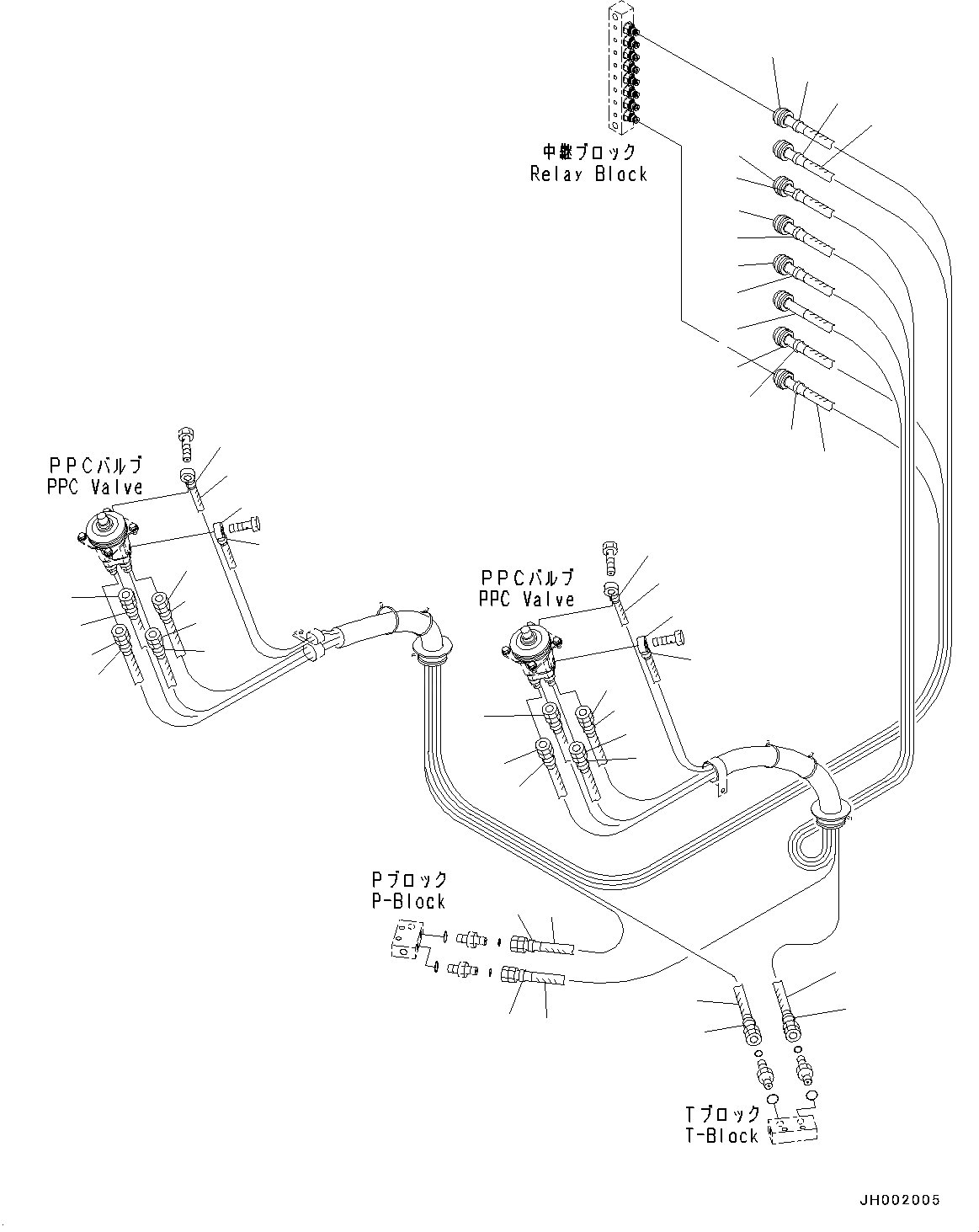 中継ブロック
Relay Block

PPCバルブ
PPC Valve

PPCバルブ
PPC Valve

Pブロック
P-Block

Tブロック
T-Block

JH002005