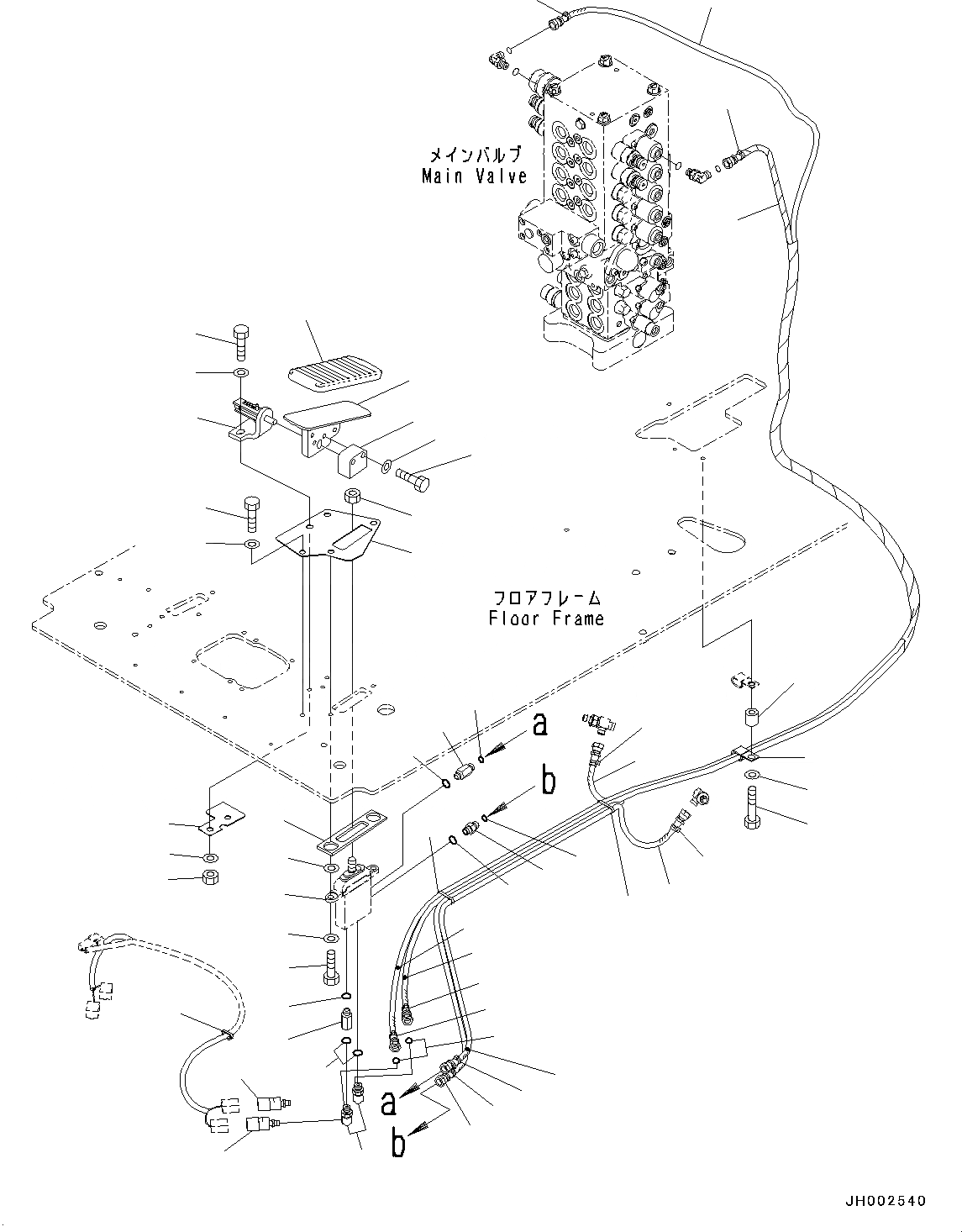 メインバルブ
Main Valve

フロアフレーム
Floor Frame

a

b

a

b

JH002540