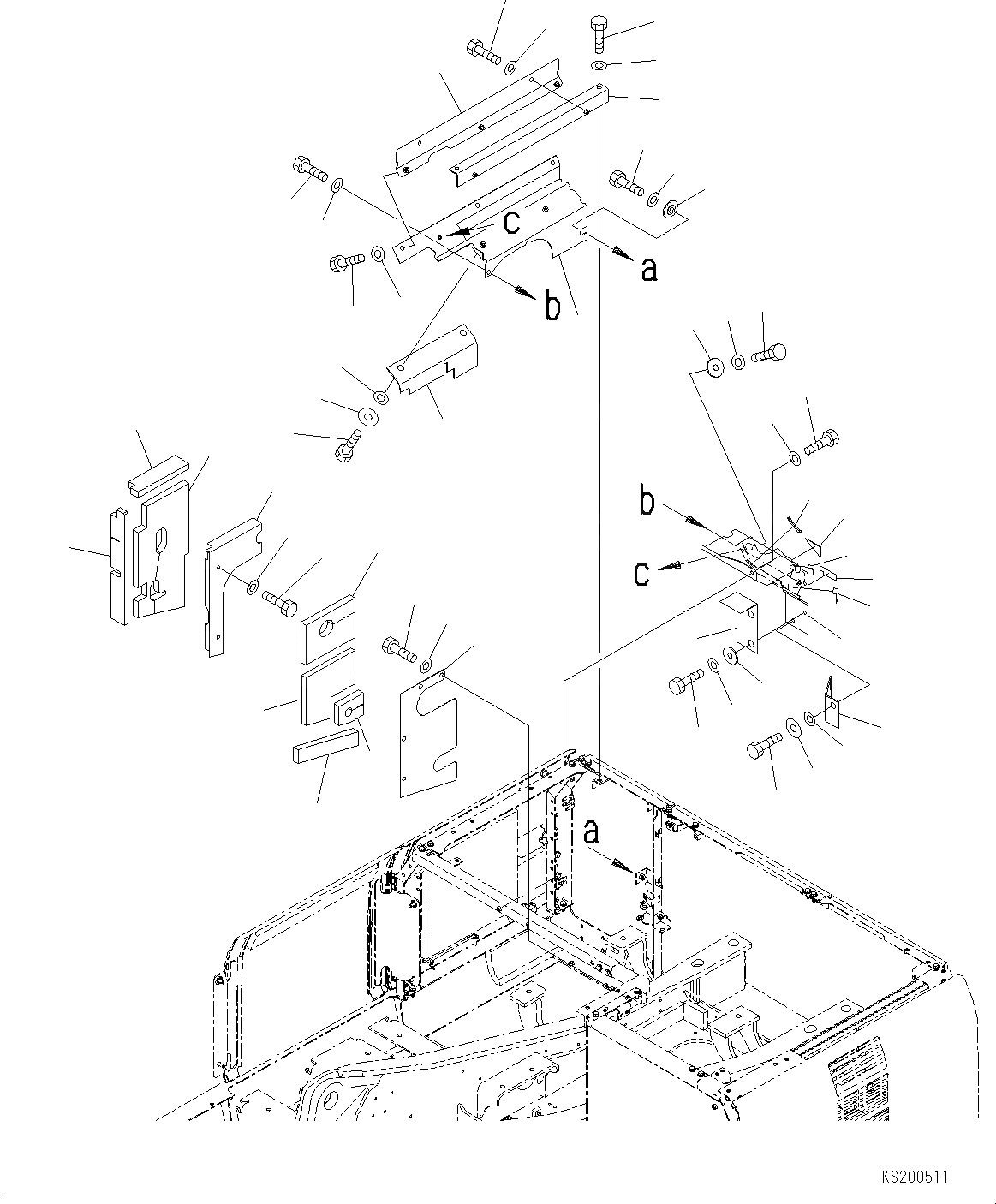 c
a
b
b
c
a
KS200511