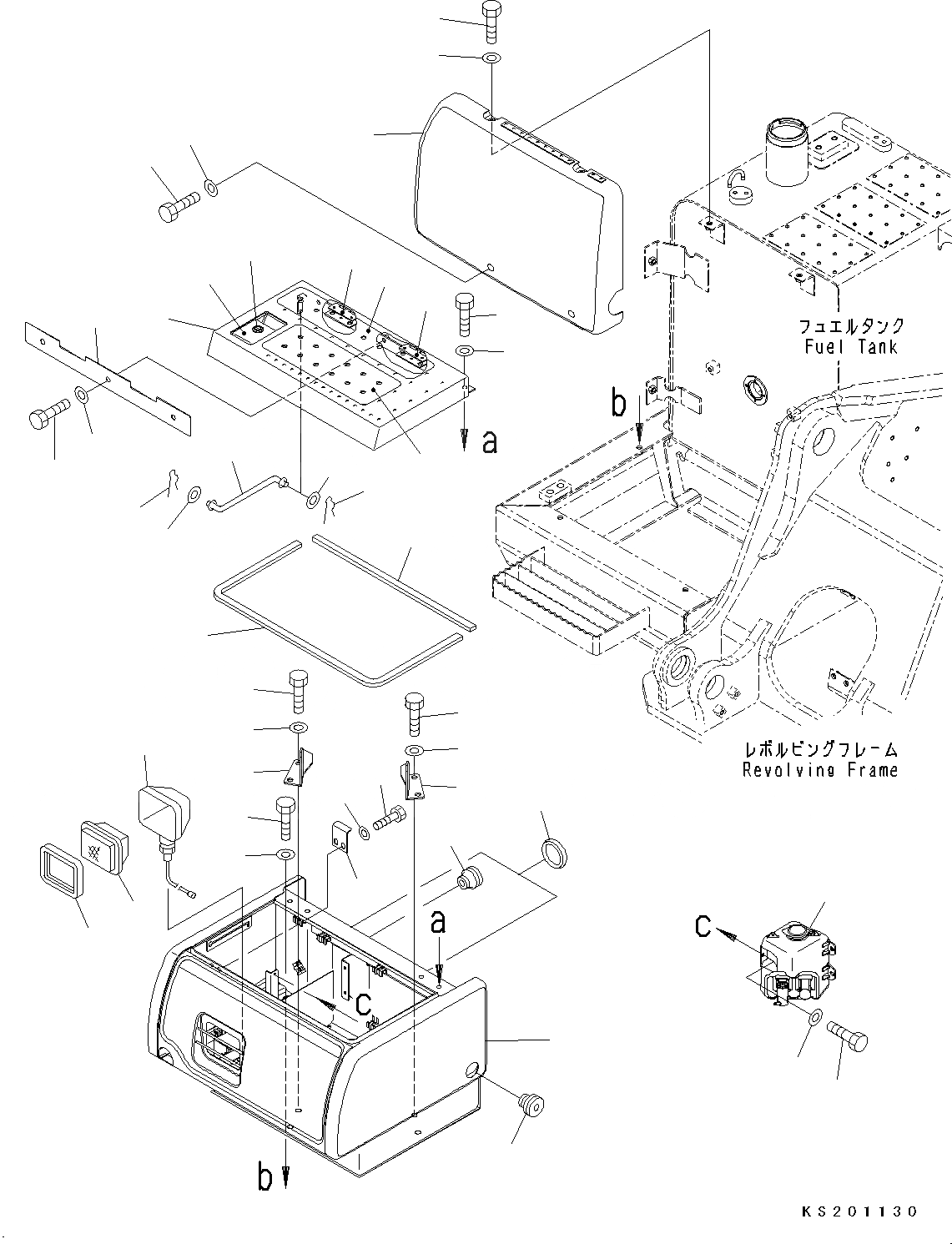 フュエルタンク
Fuel Tank

b

a

レボルビングフレーム
Revolving Frame

a

c

c

b

KS201130