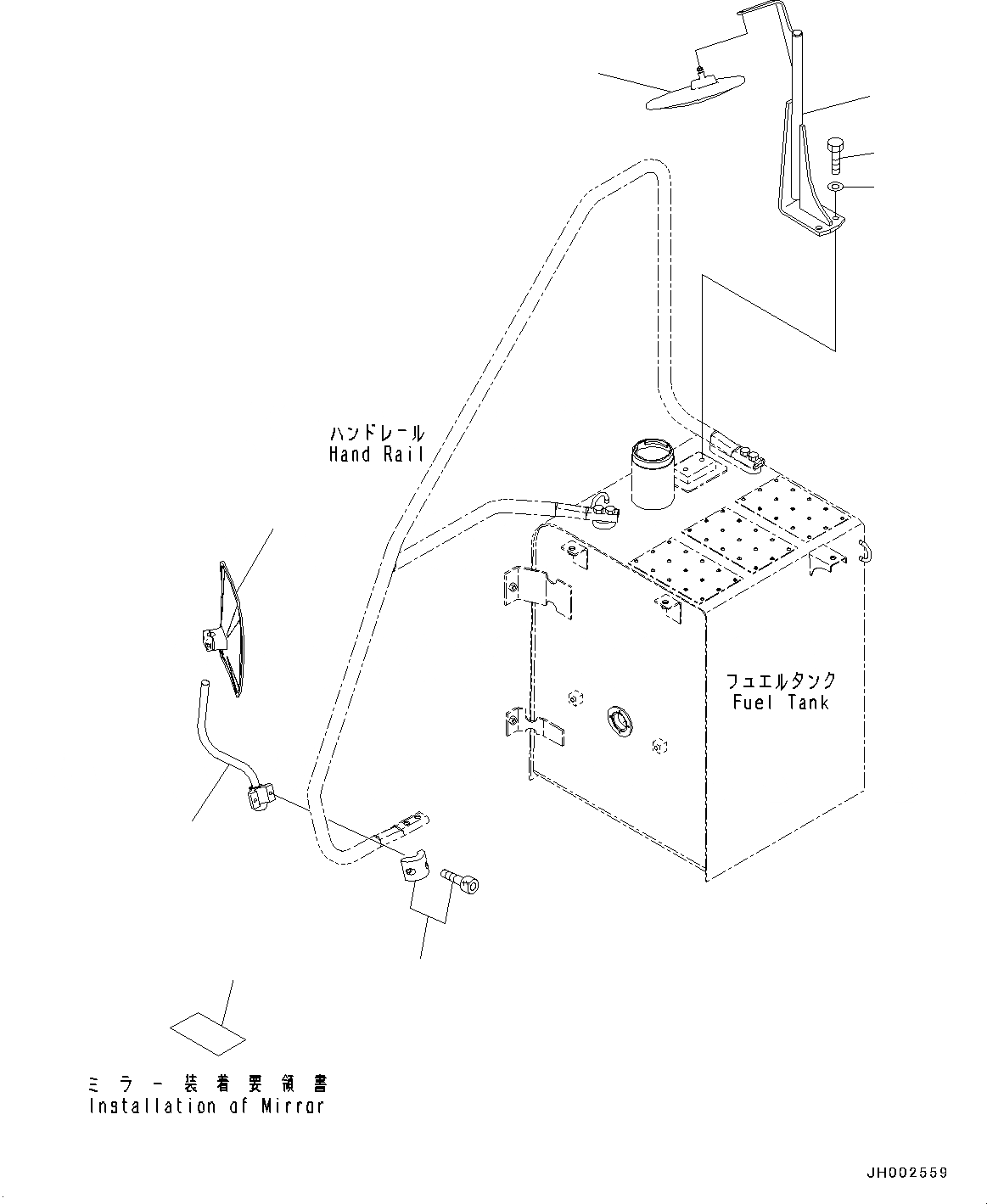 ハンドレール
Hand Rail

フュエルタンク
Fuel Tank

ミラー装着要領書
Installation of Mirror

JH002559