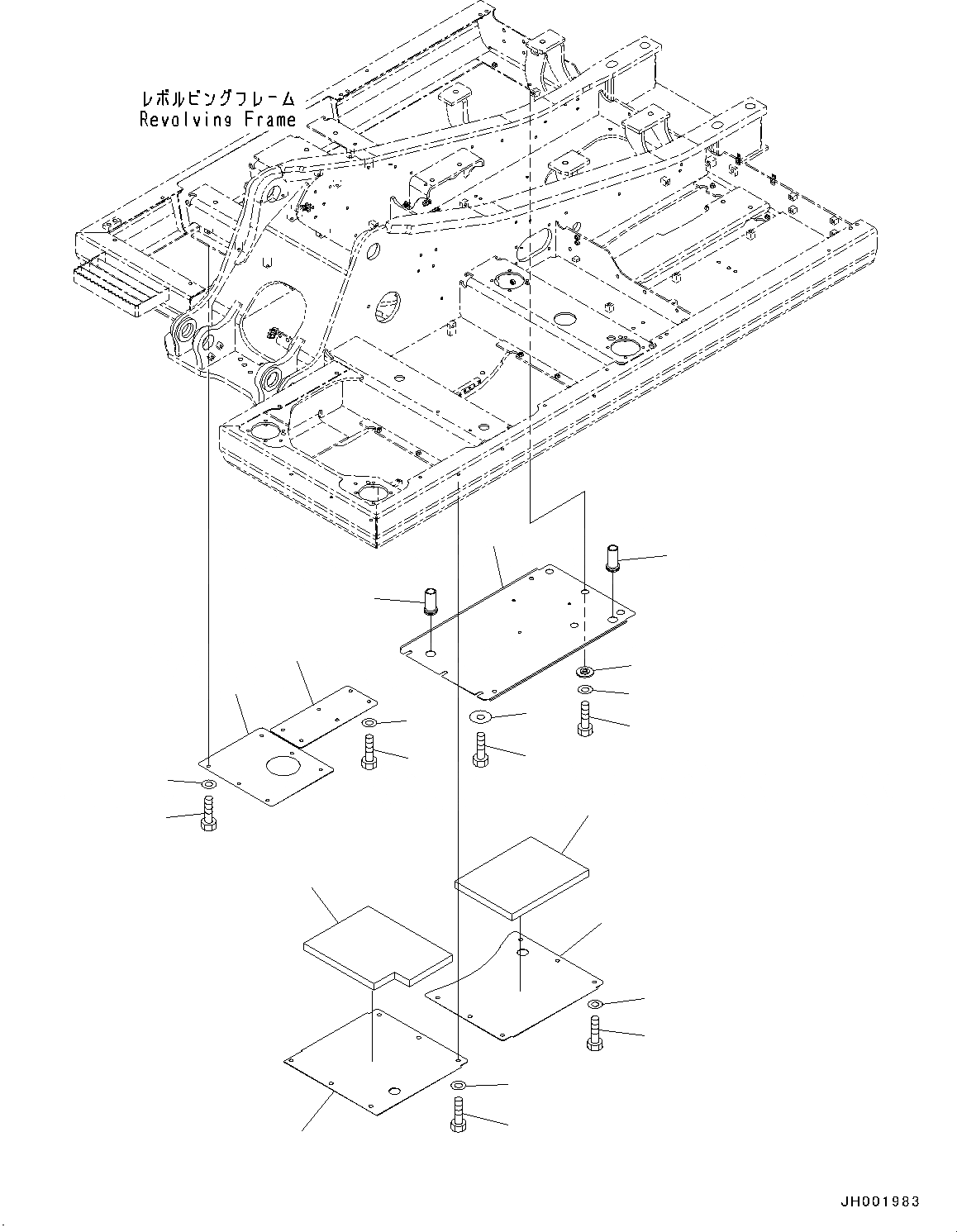 レボルビングフレーム
Revolving Frame

JH001983