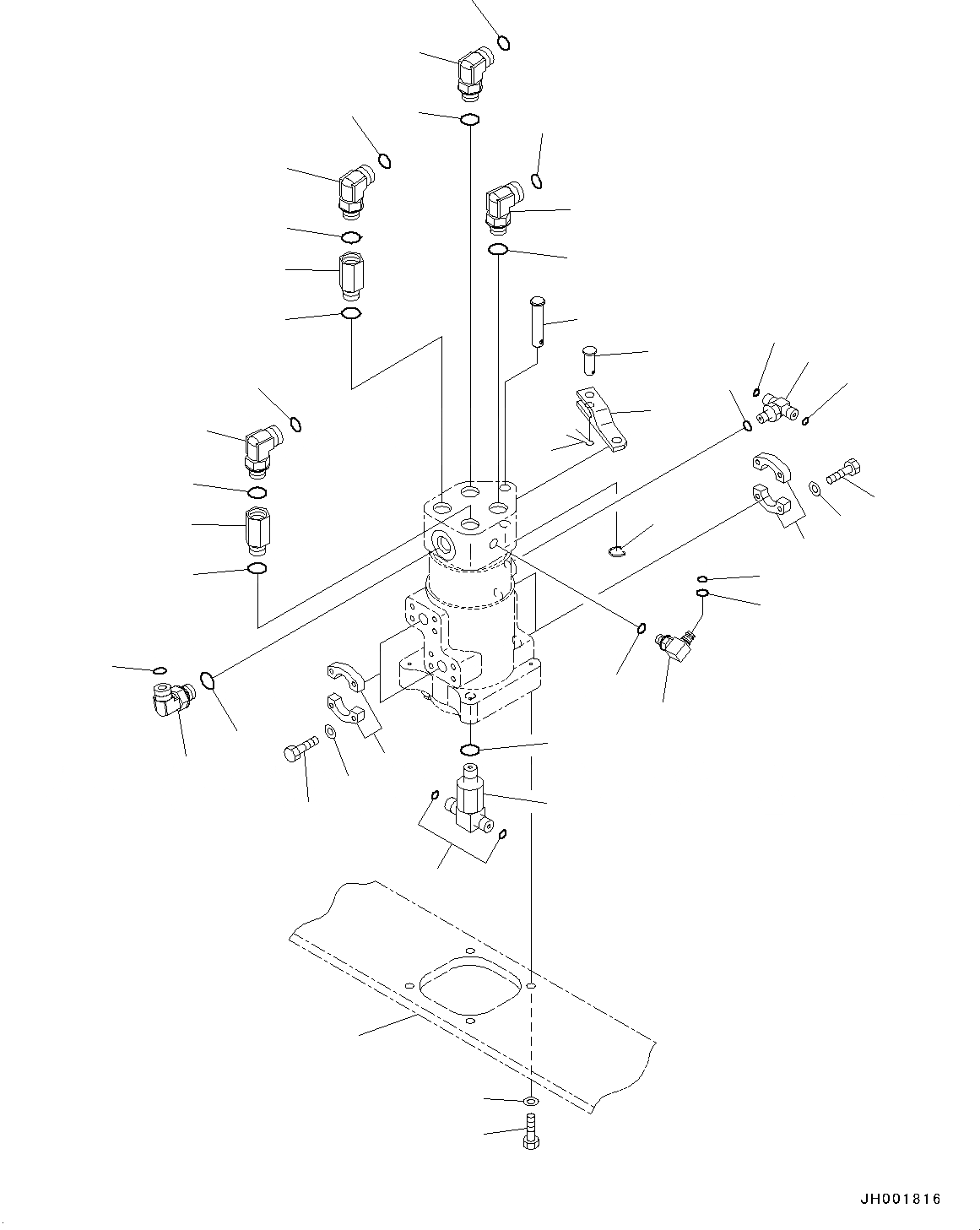 JH001816