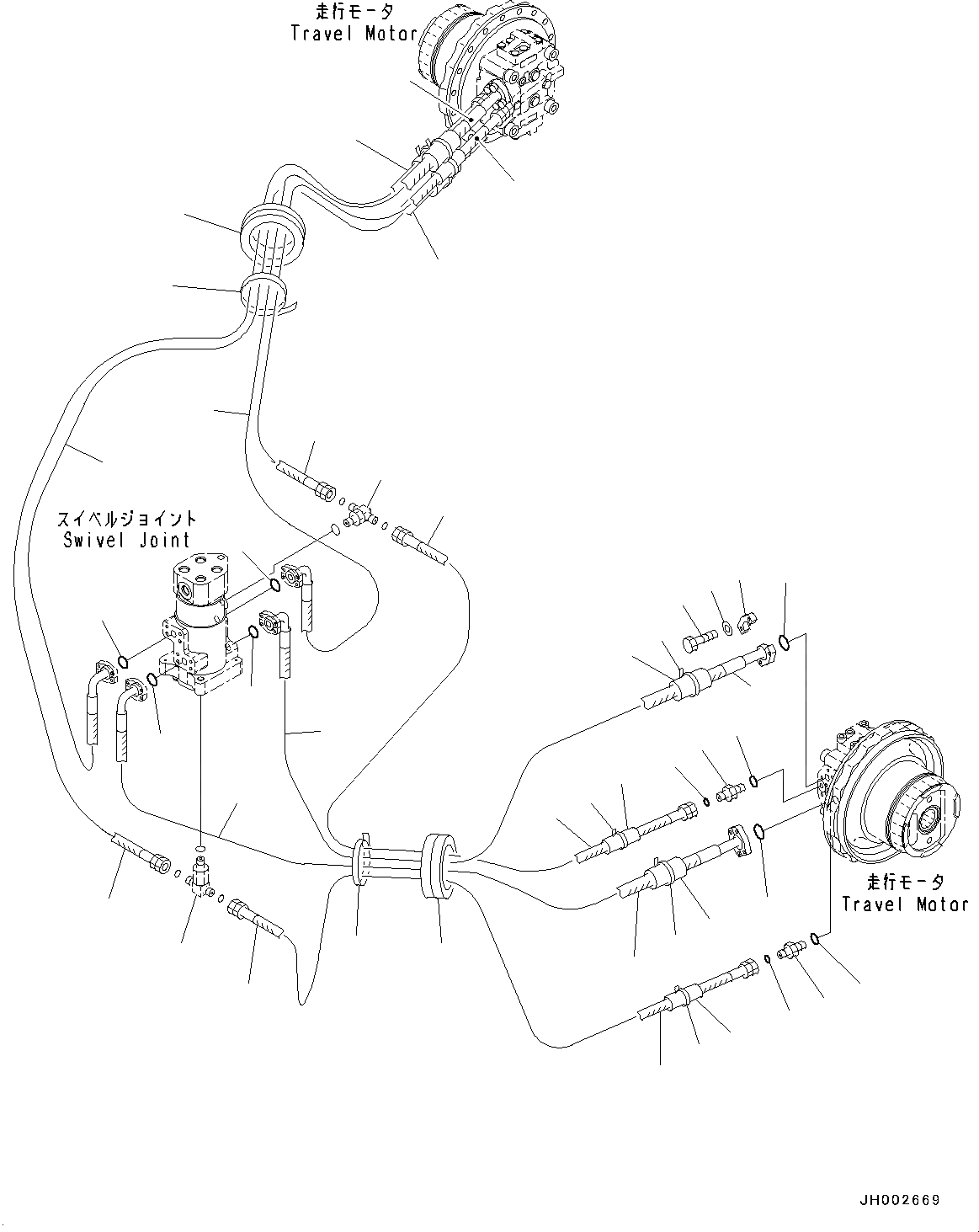 走行モータ
Travel Motor

スイベルジョイント
Swivel Joint

走行モータ
Travel Motor

JH002669