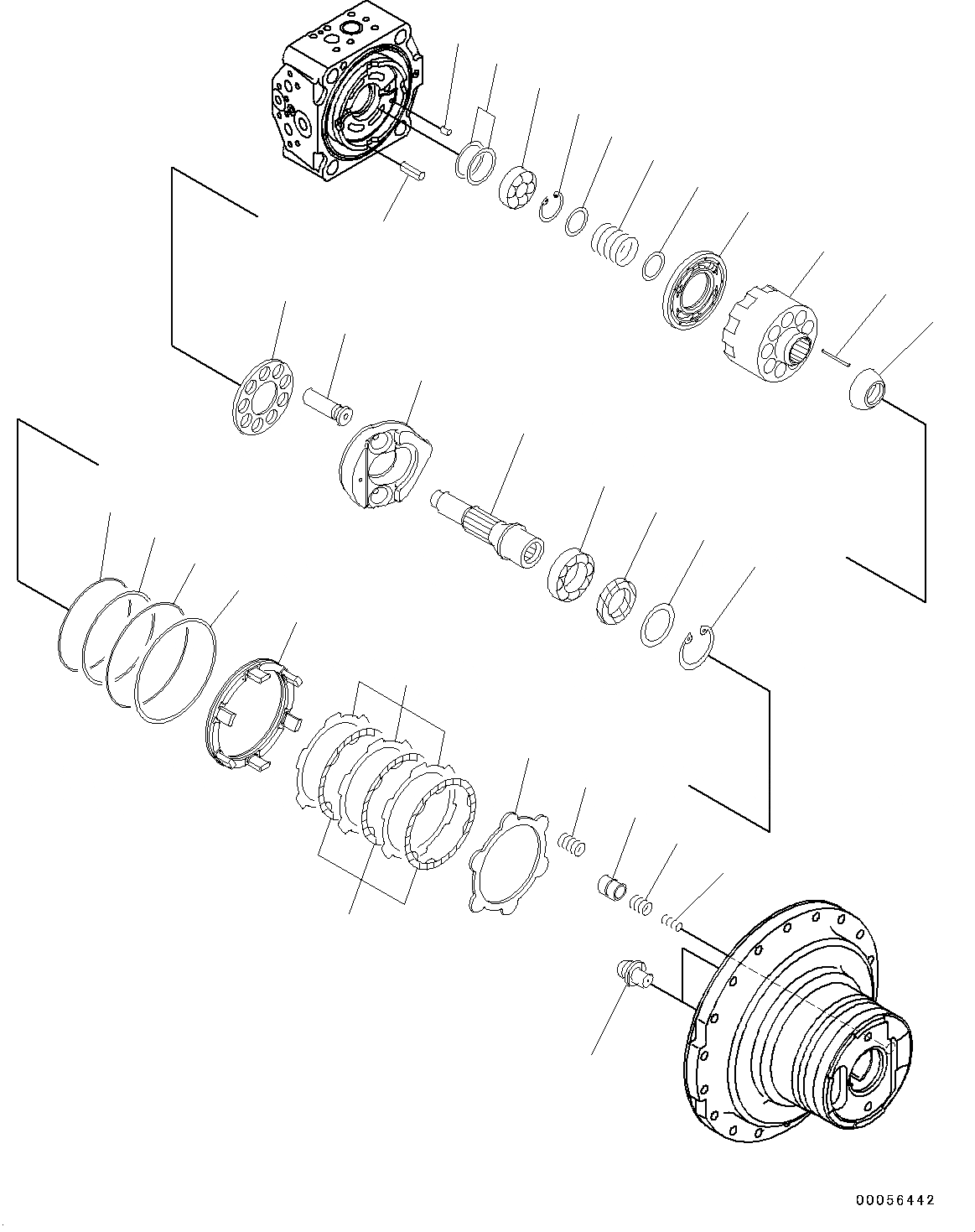 00056442