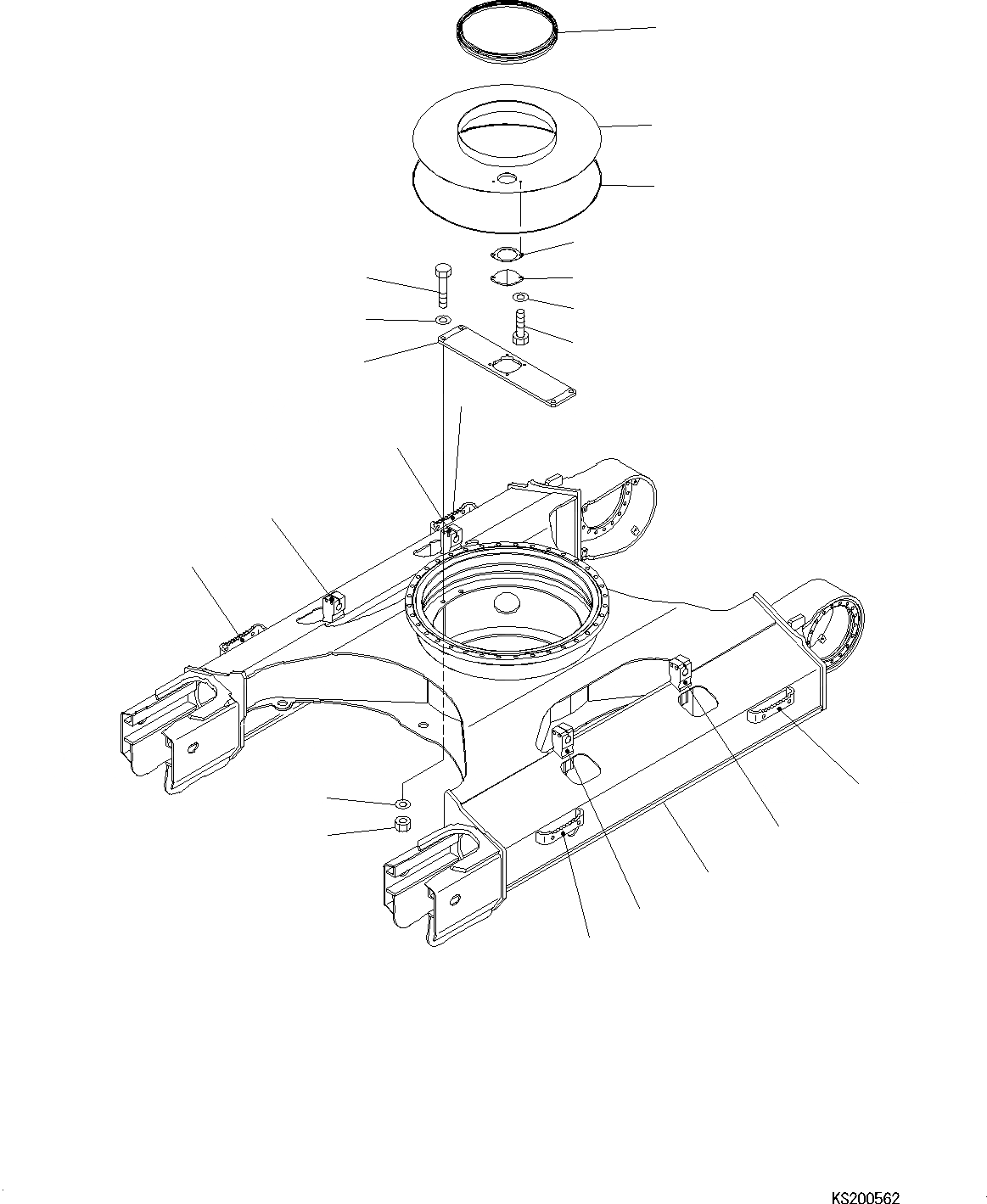 KS200562