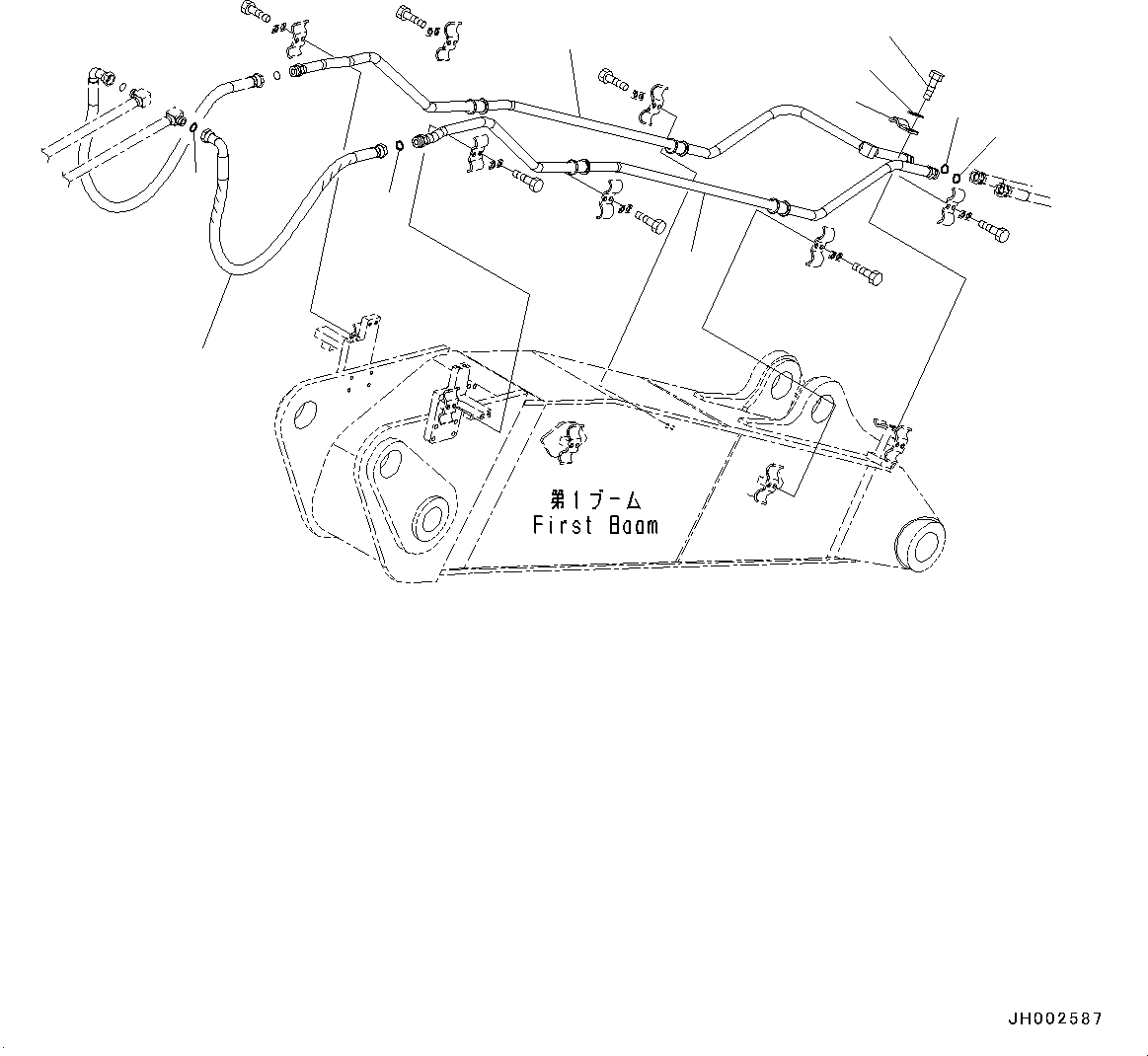 第1ブーム
First Boom

JH002587