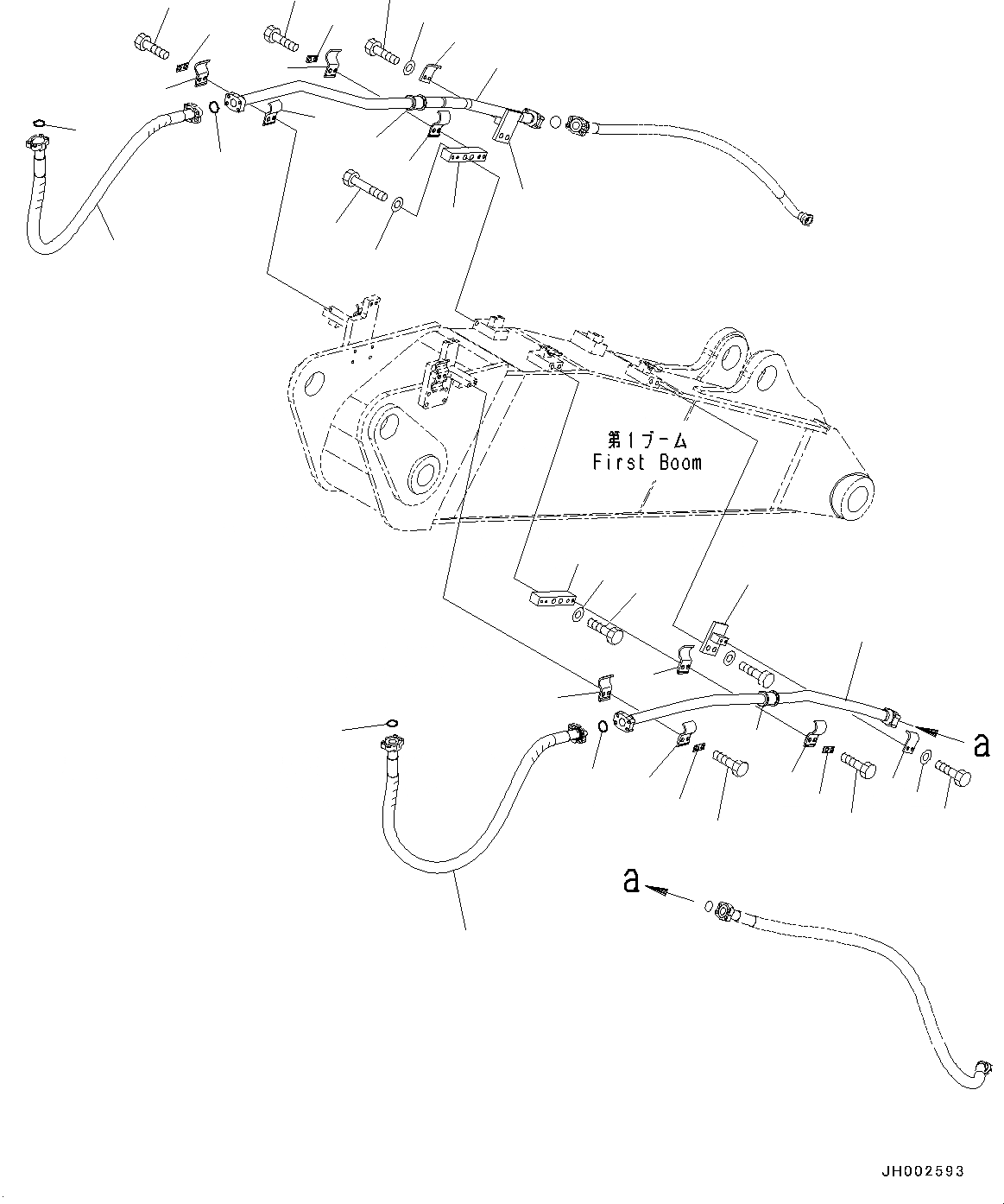 第1ブーム
First Boom

a

a

JH002593