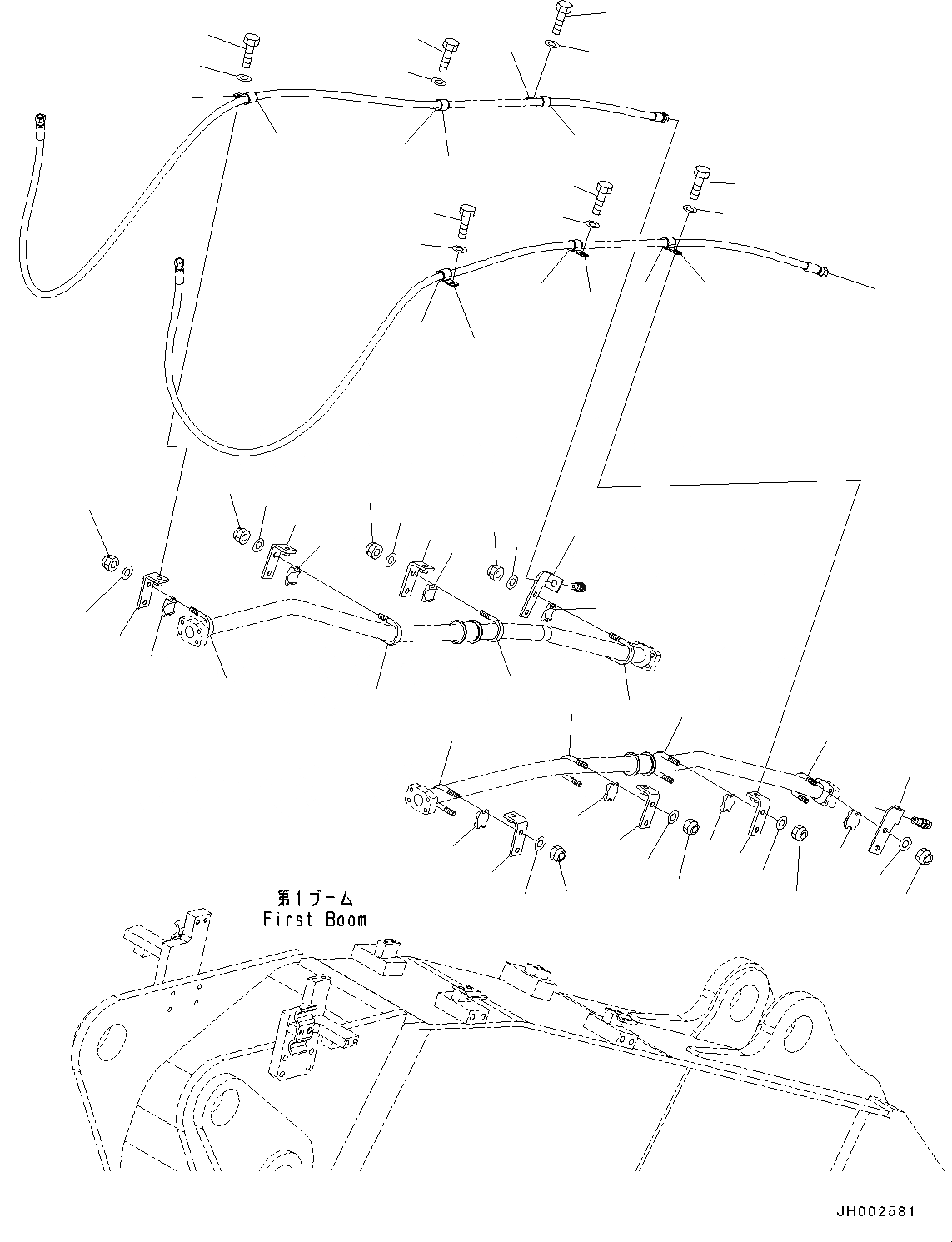 第1ブーム
First Boom

JH002581