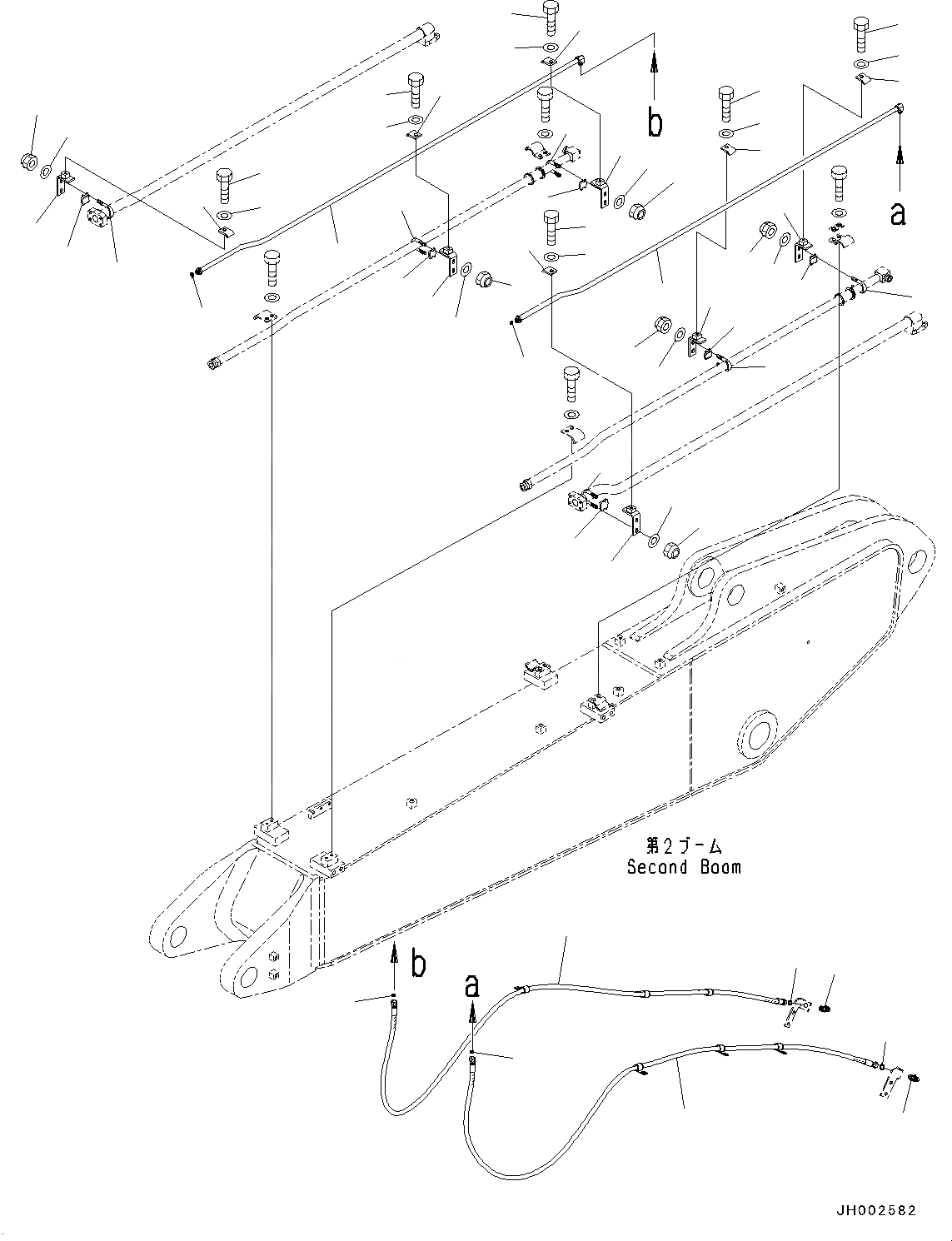 b

a

第2ブーム
Second Boom

b

a

JH002582