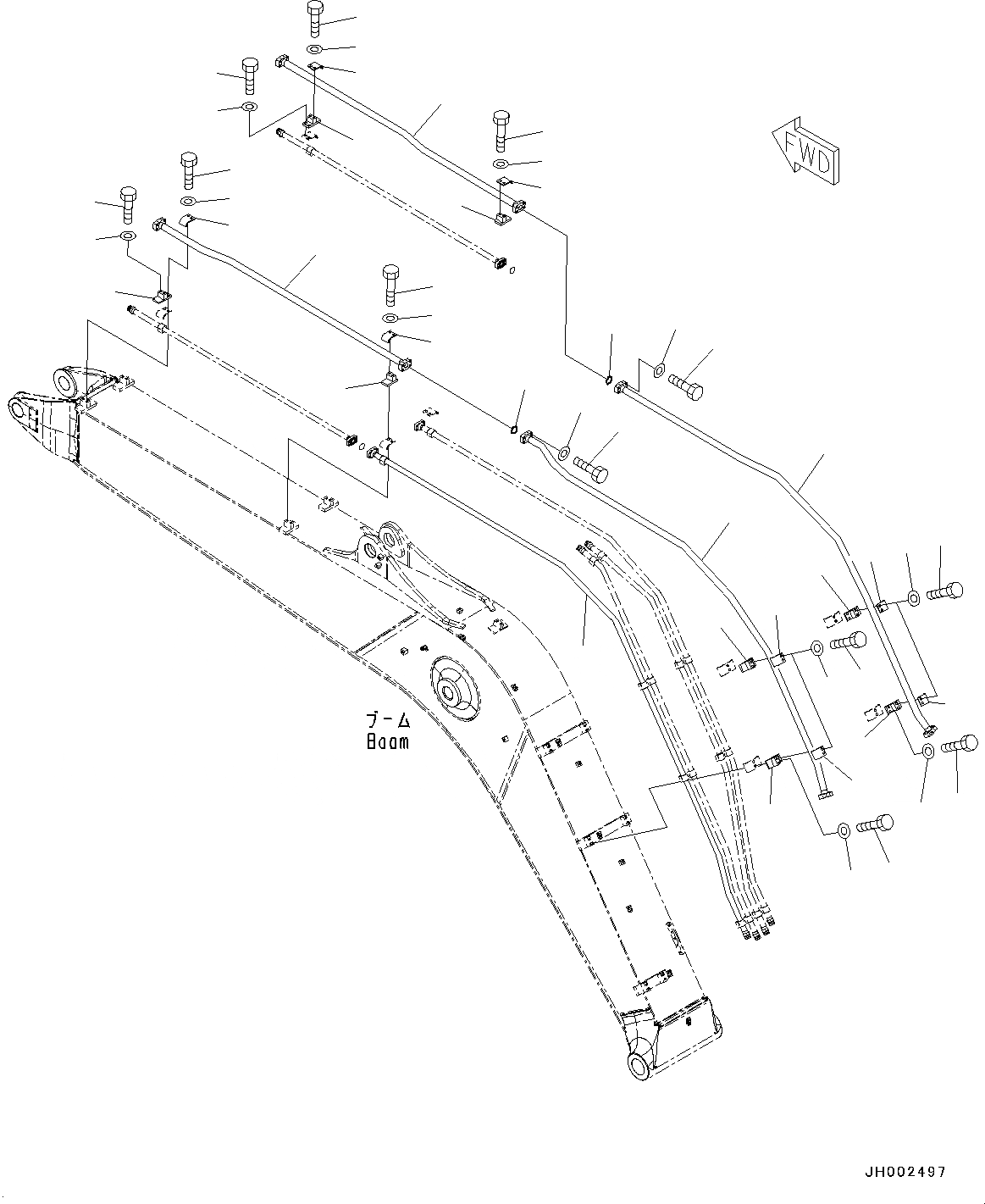 FWD

ブーム
Boom

JH002497