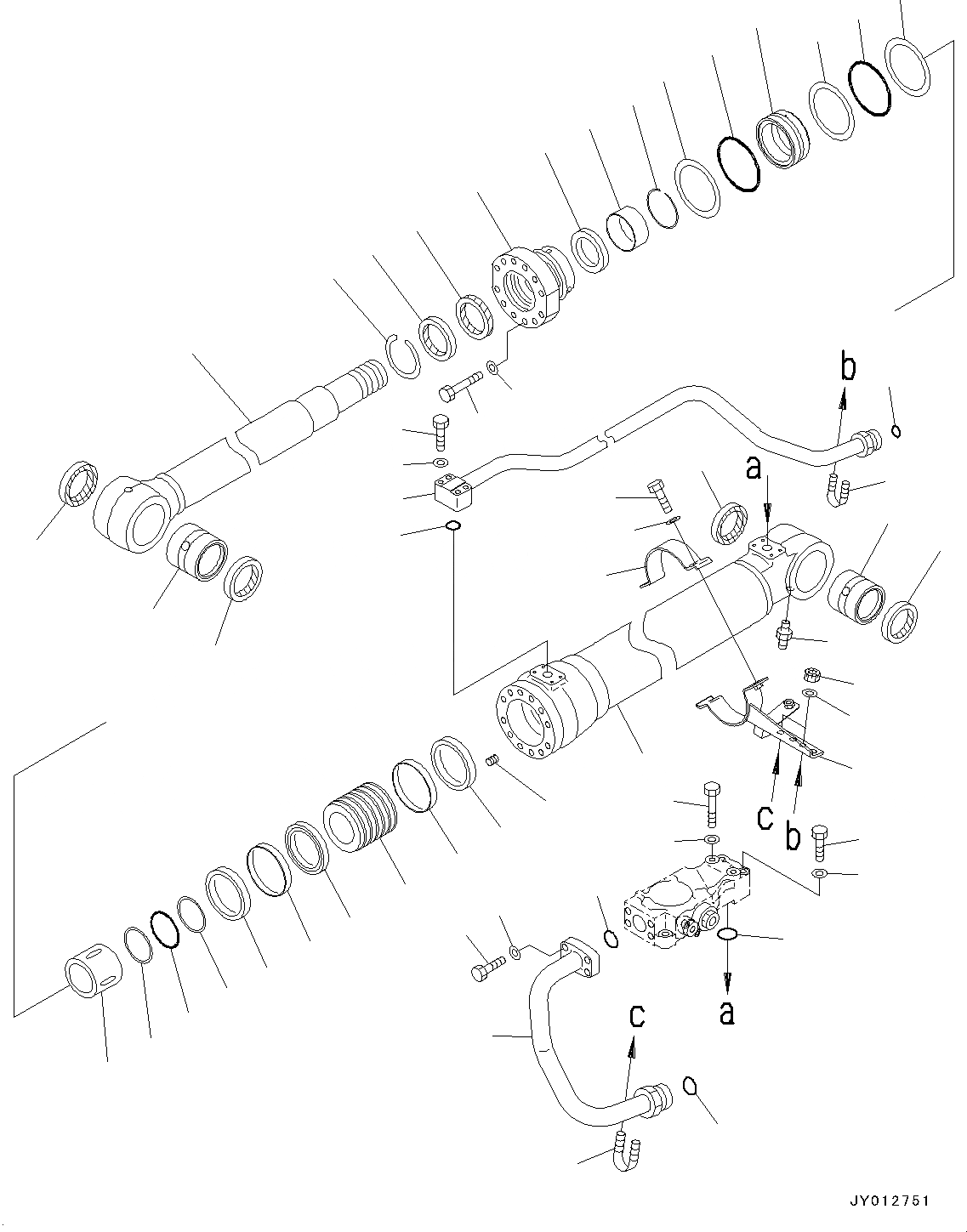 b
a
c
b
a
c
JY012751