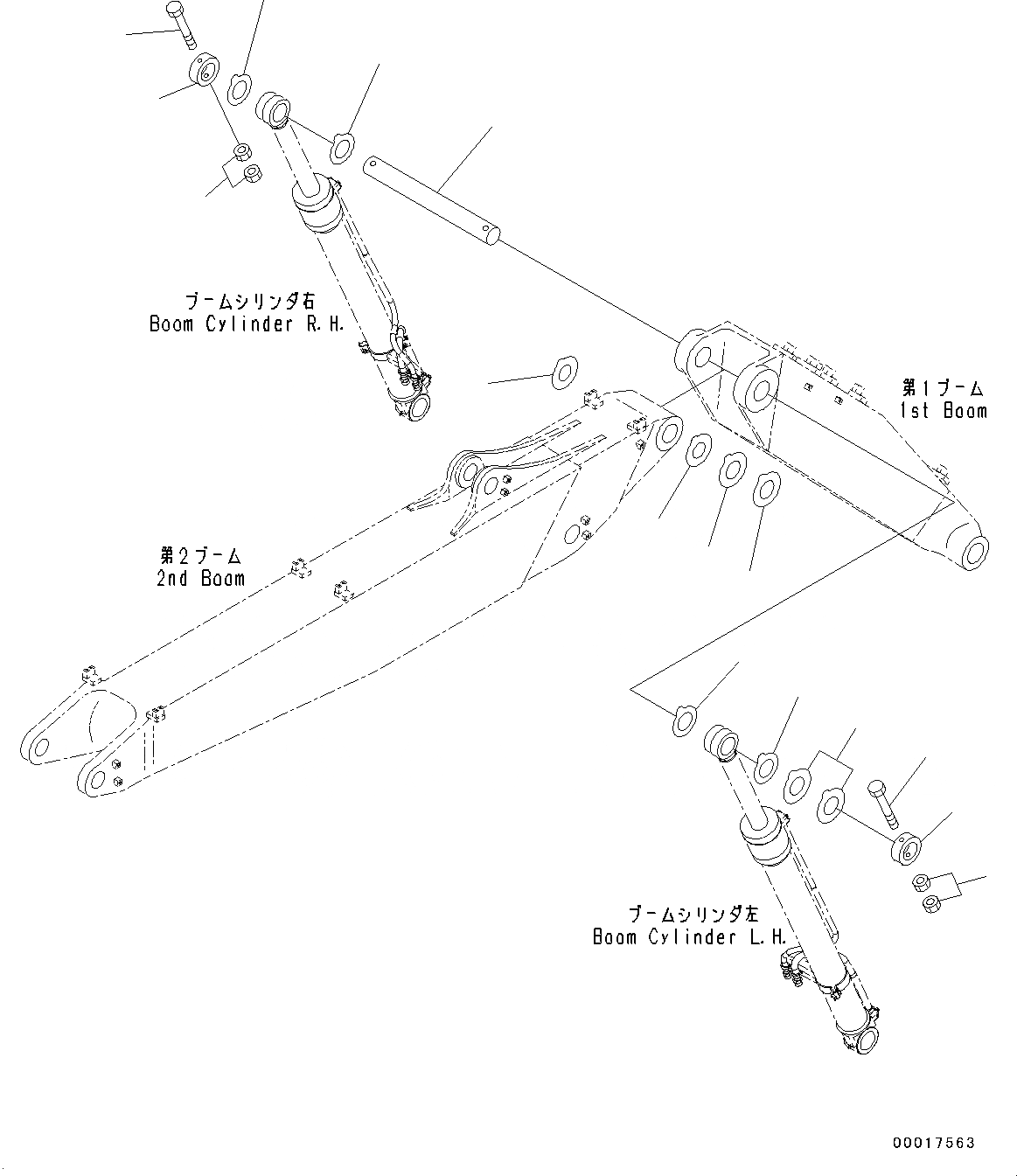 ブームシリンダ右
Boom Cylinder R.H.

第1ブーム
1st Boom

第2ブーム
2nd Boom

ブームシリンダ左
Boom Cylinder L.H.

00017563