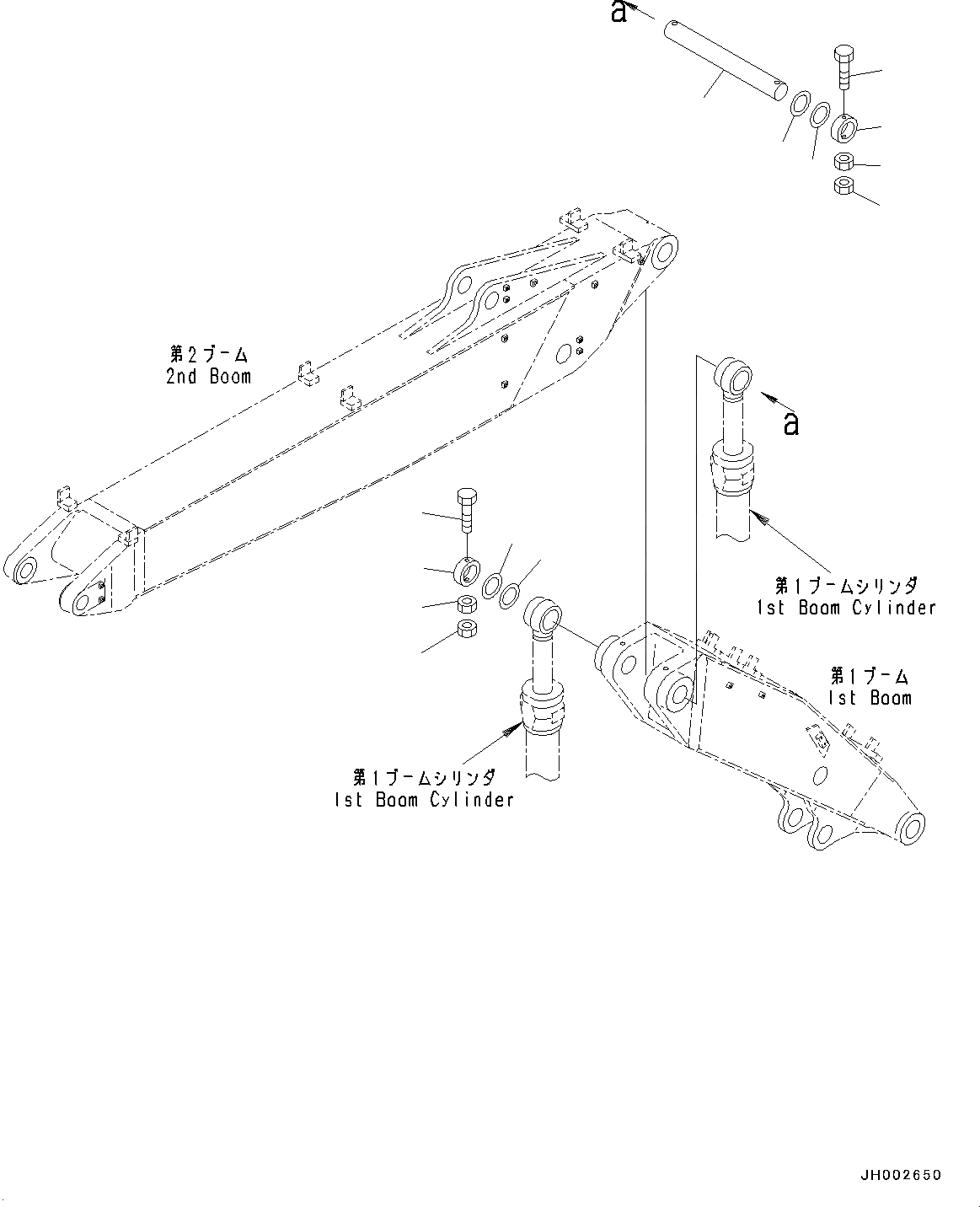 a

第2ブーム
2nd Boom

a

第1ブームシリンダ
1st Boom Cylinder

第1ブーム
1st Boom

第1ブームシリンダ
1st Boom Cylinder

JH002650