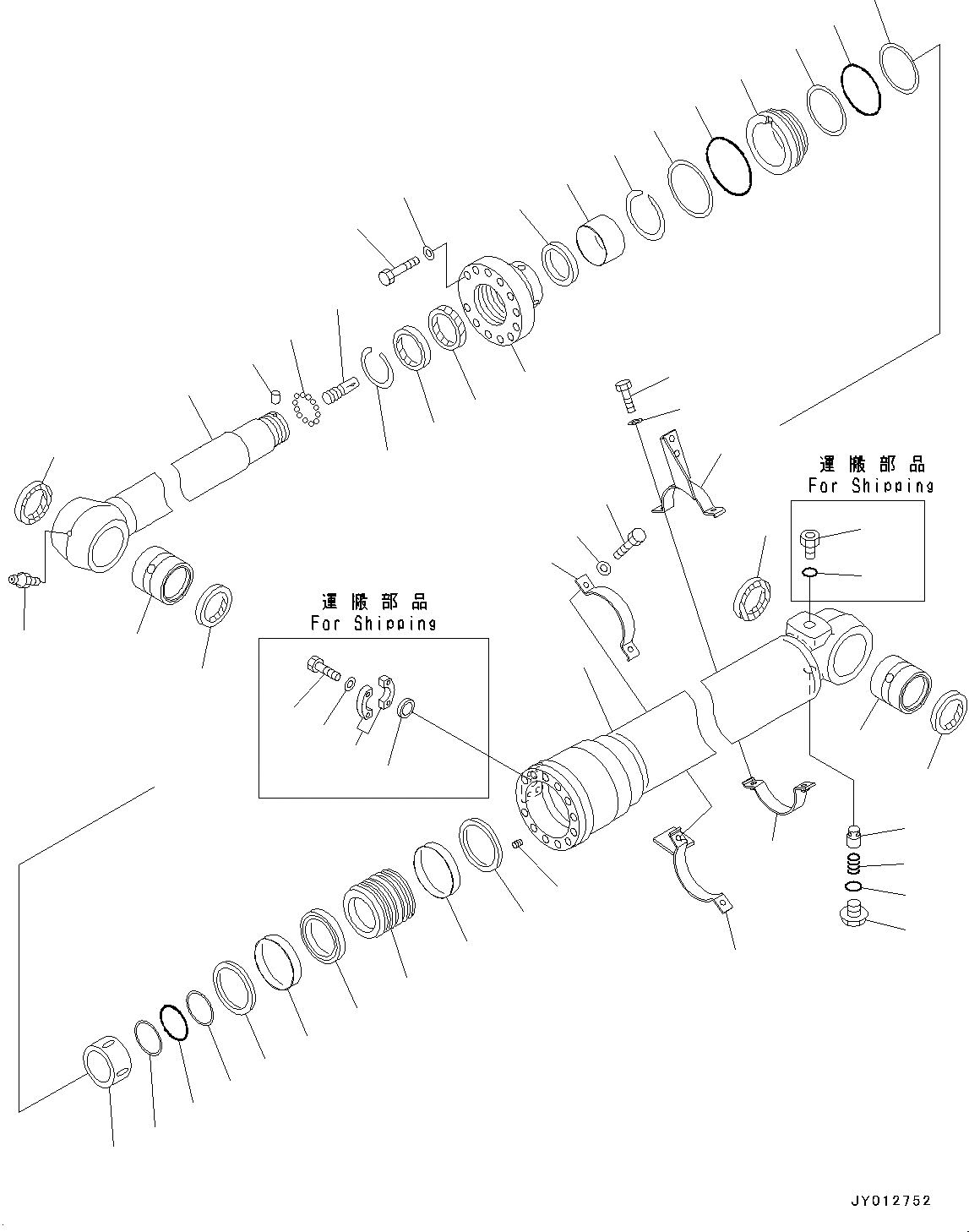 運搬部品
For Shipping

運搬部品
For Shipping

JY012752