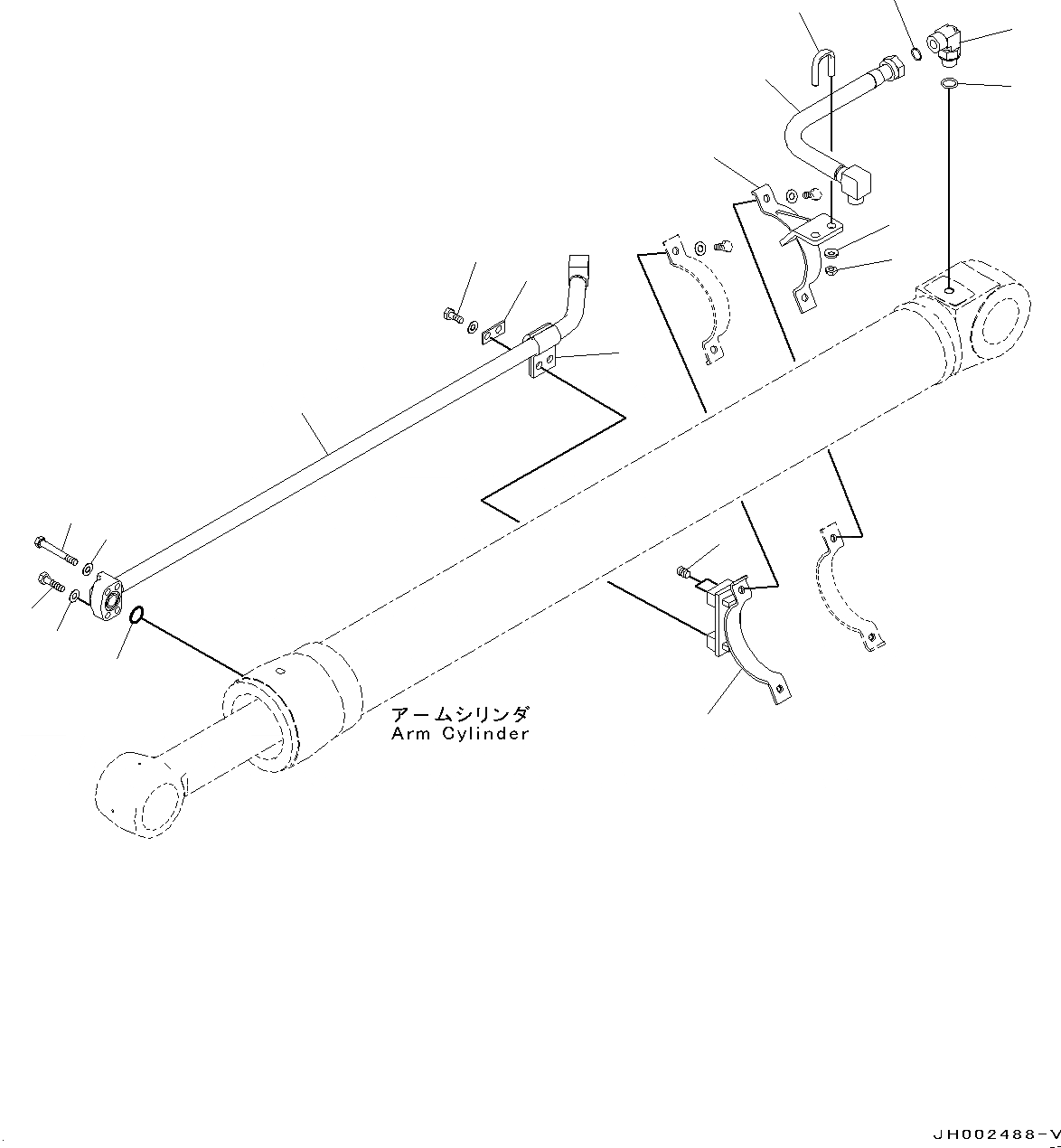 アームシリンダ
Arm Cylinder

JH002488-V