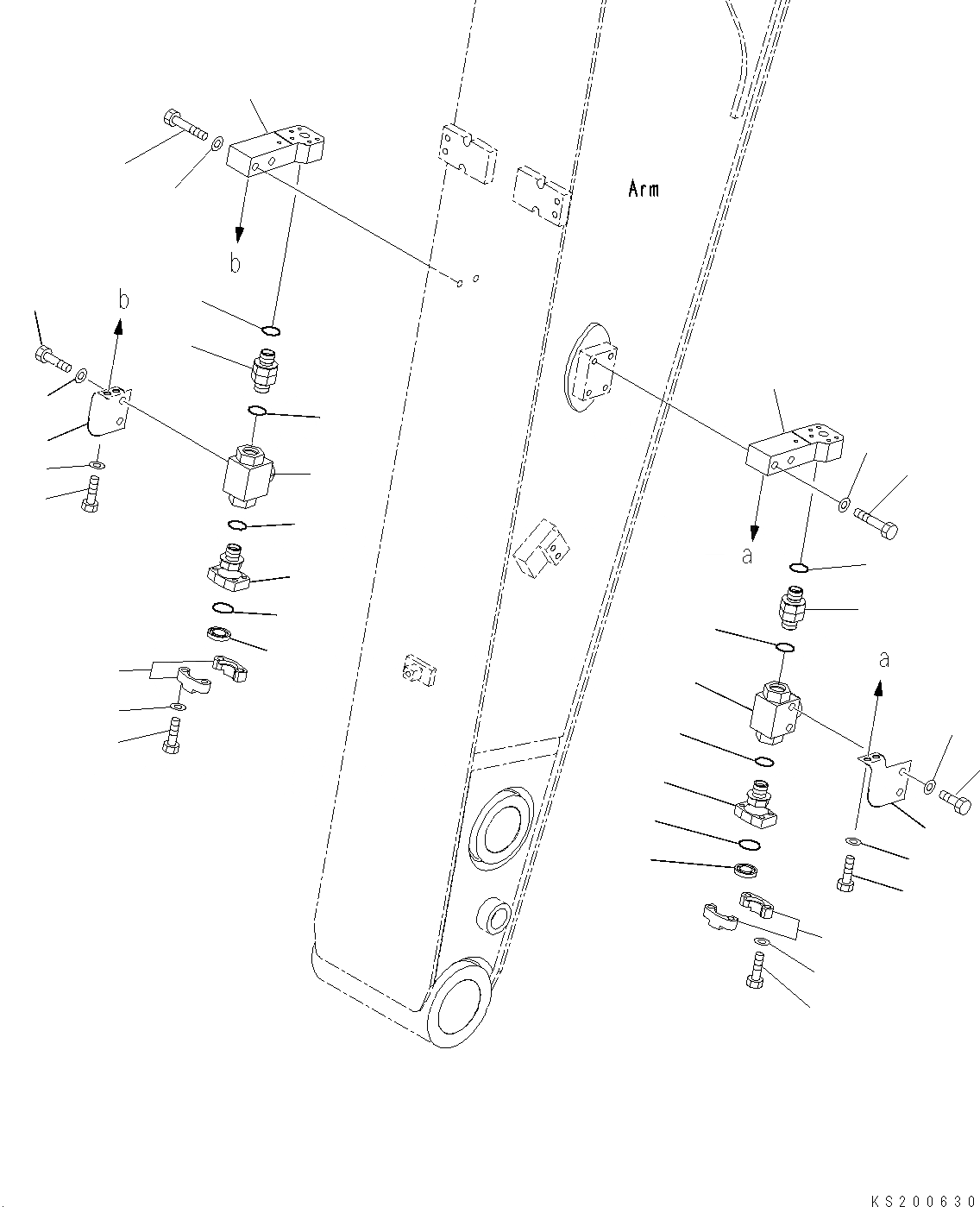 Arm

b

b

a

a

KS200630