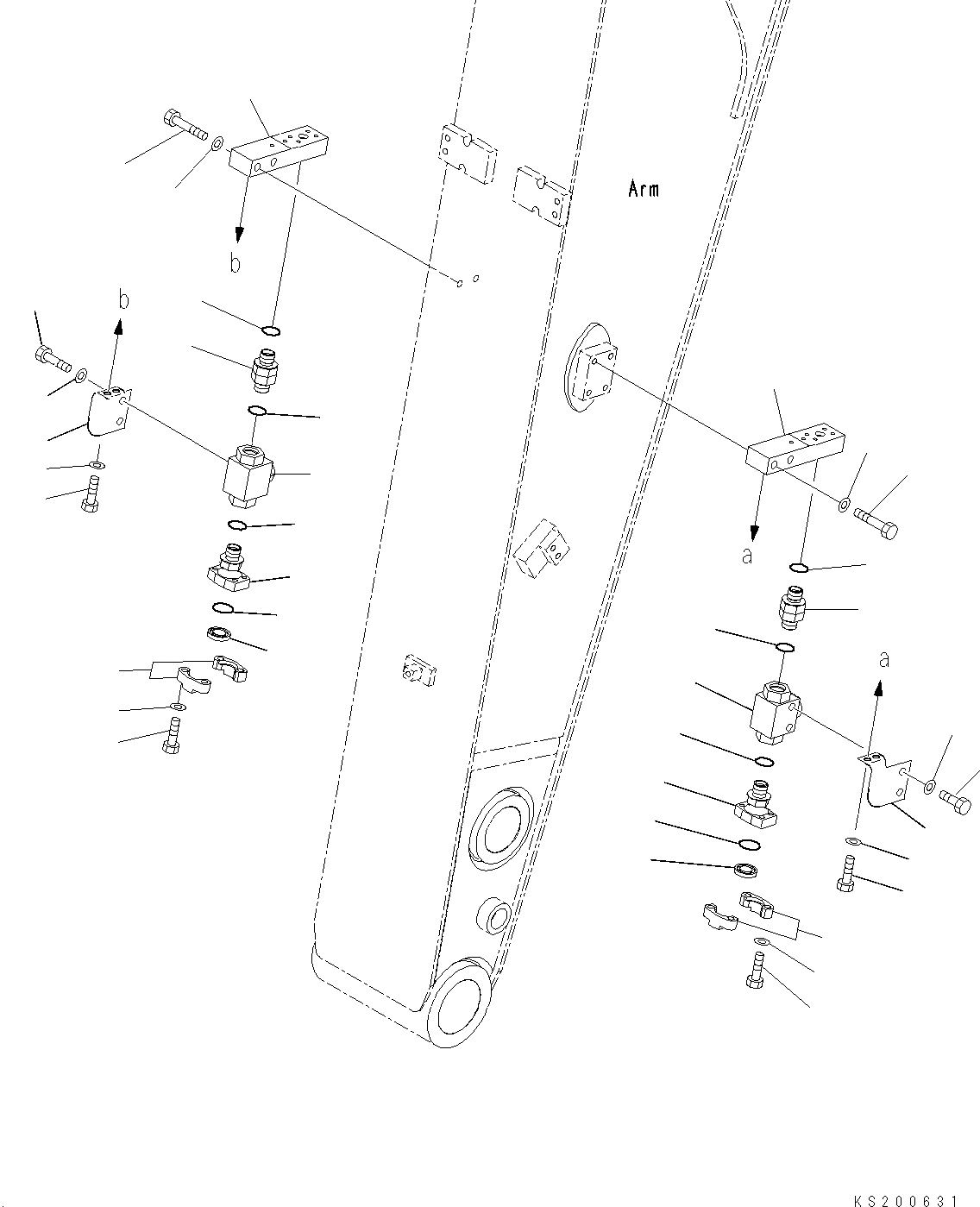 Arm

b

b

a

a

KS200631