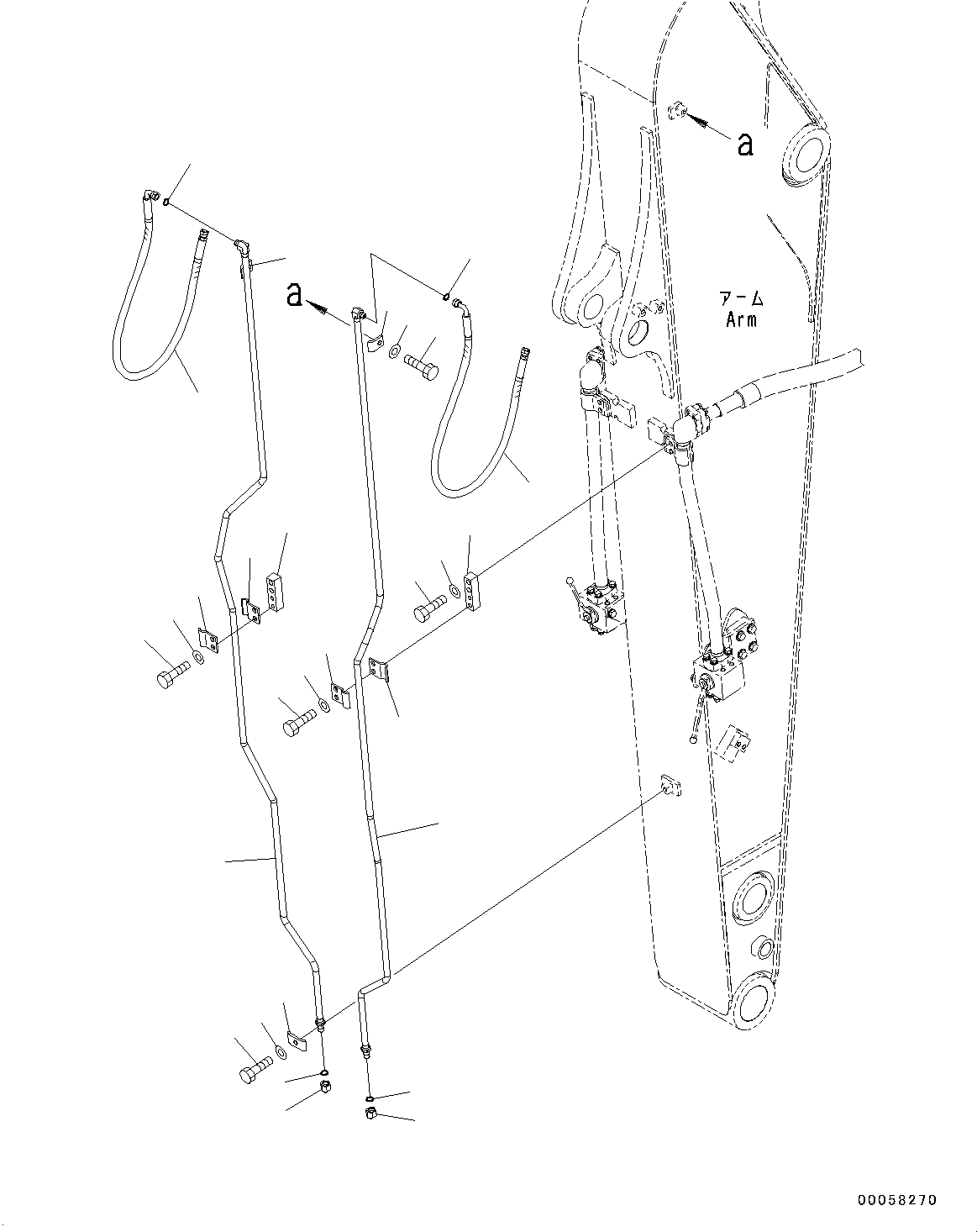 a

a

アーム
Arm

00058270